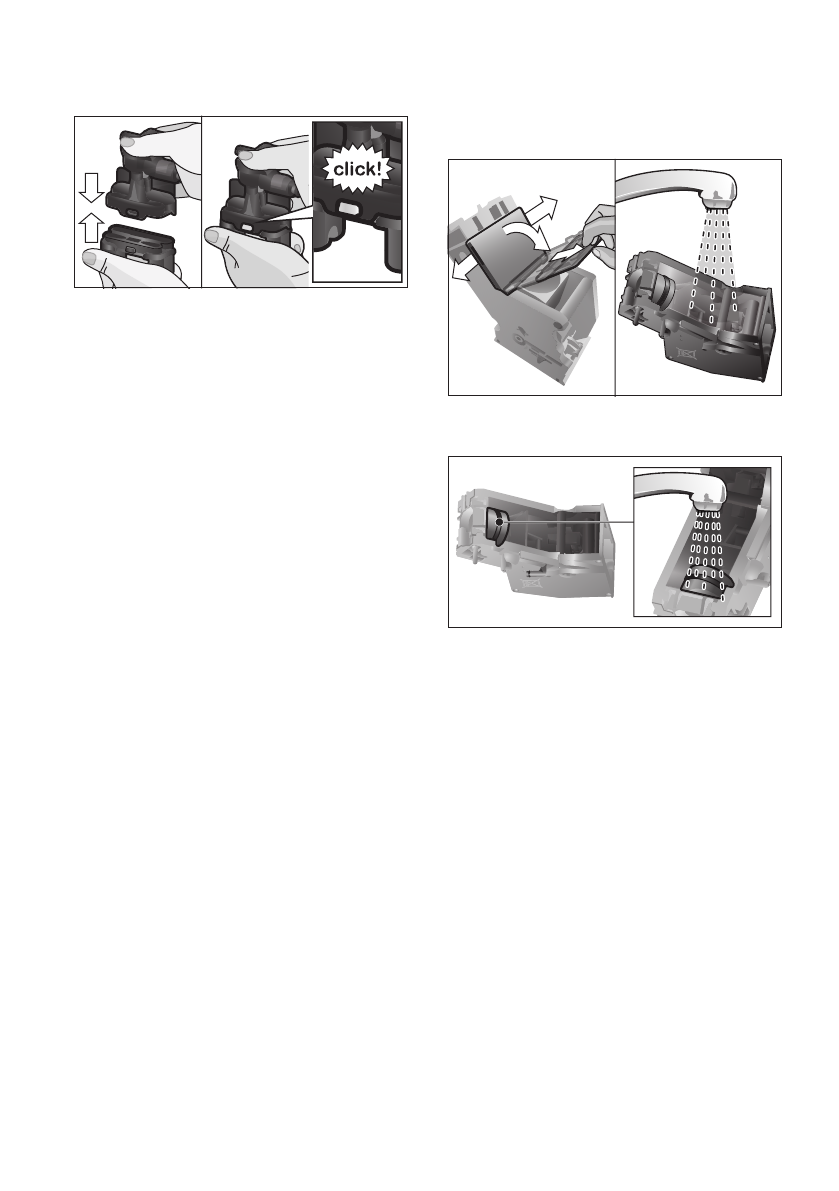 click!