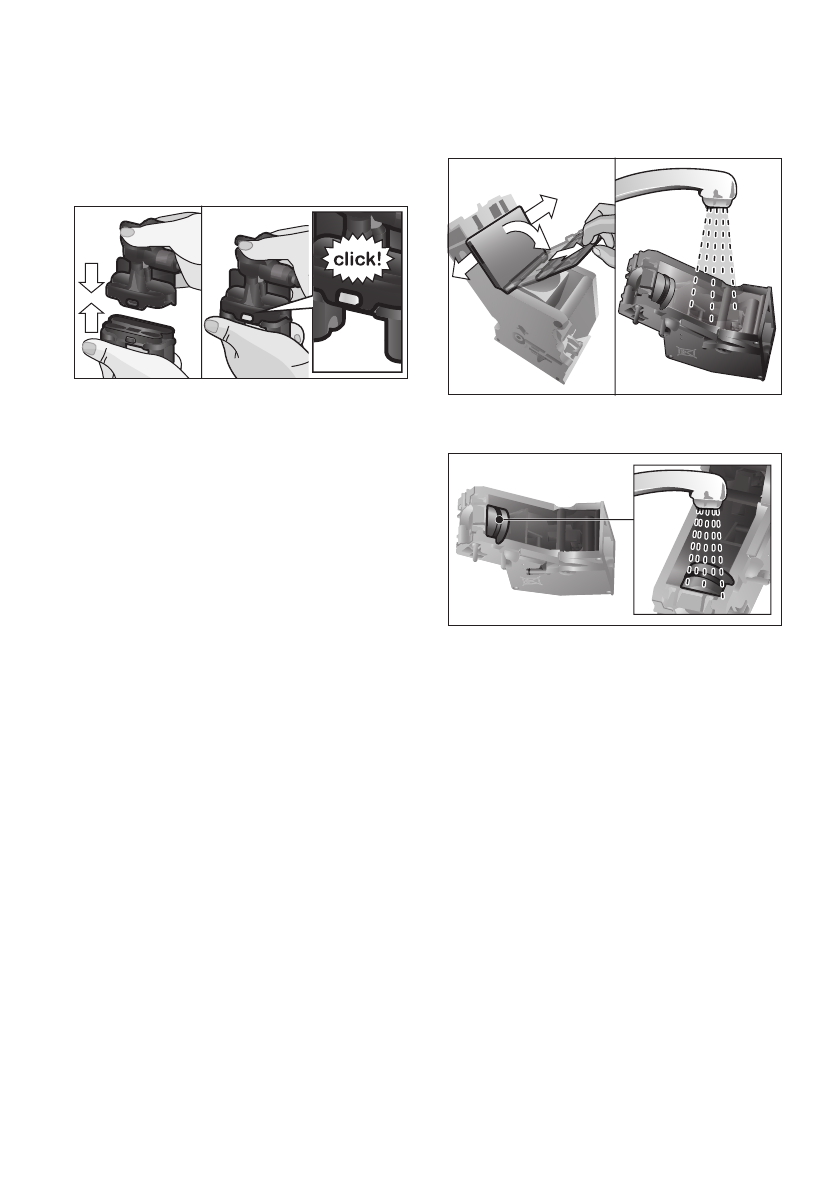 click!