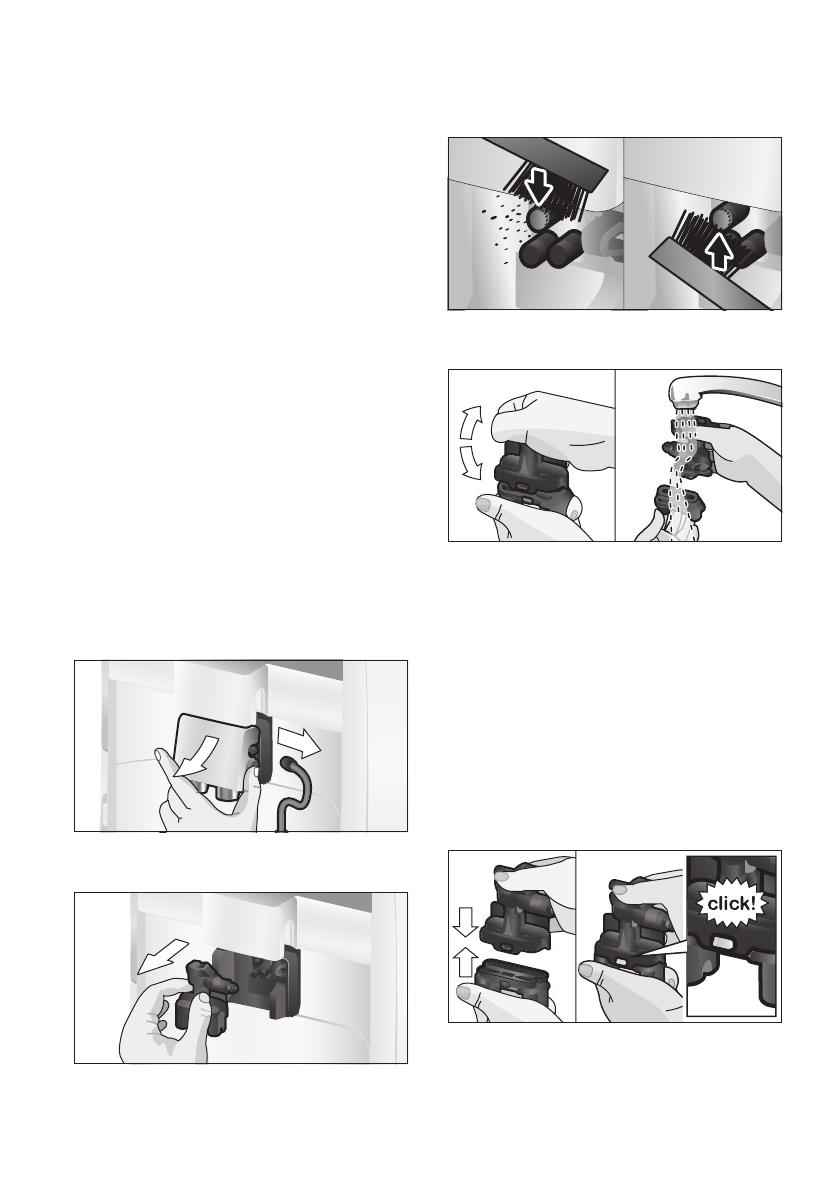 click!