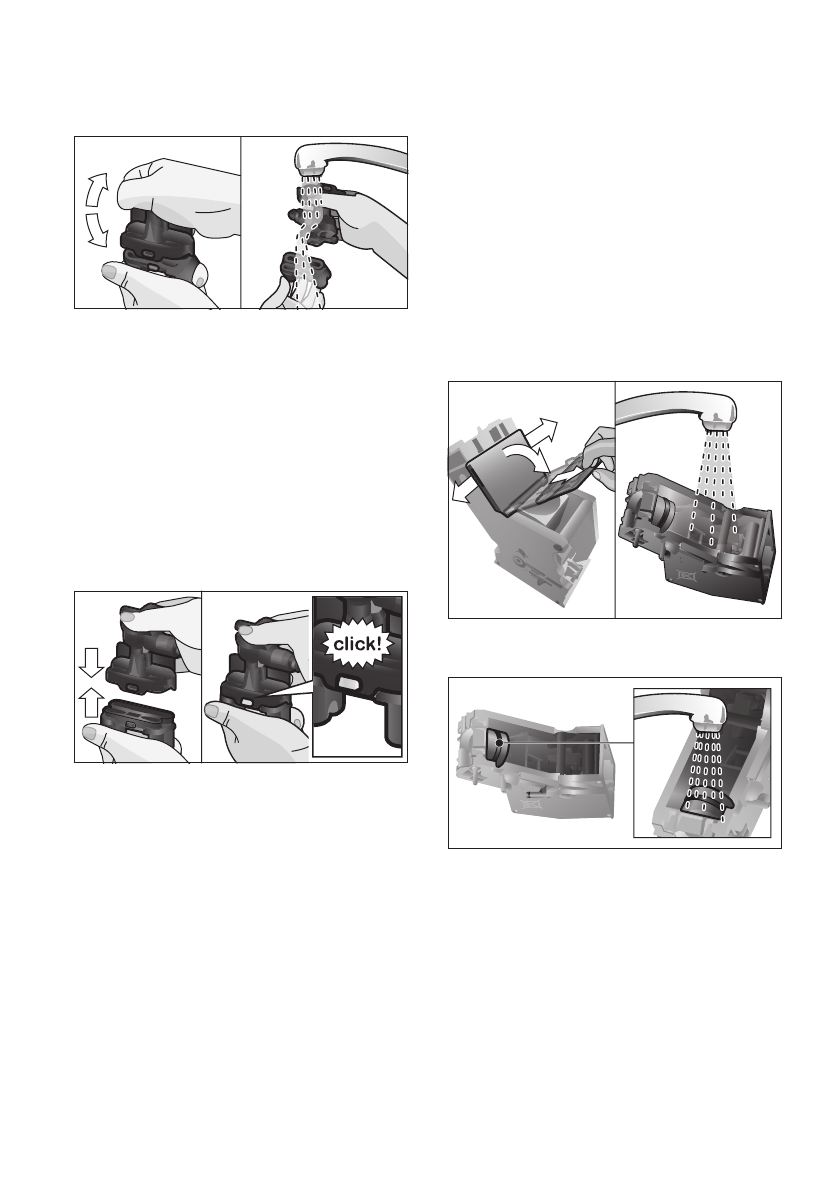 click!