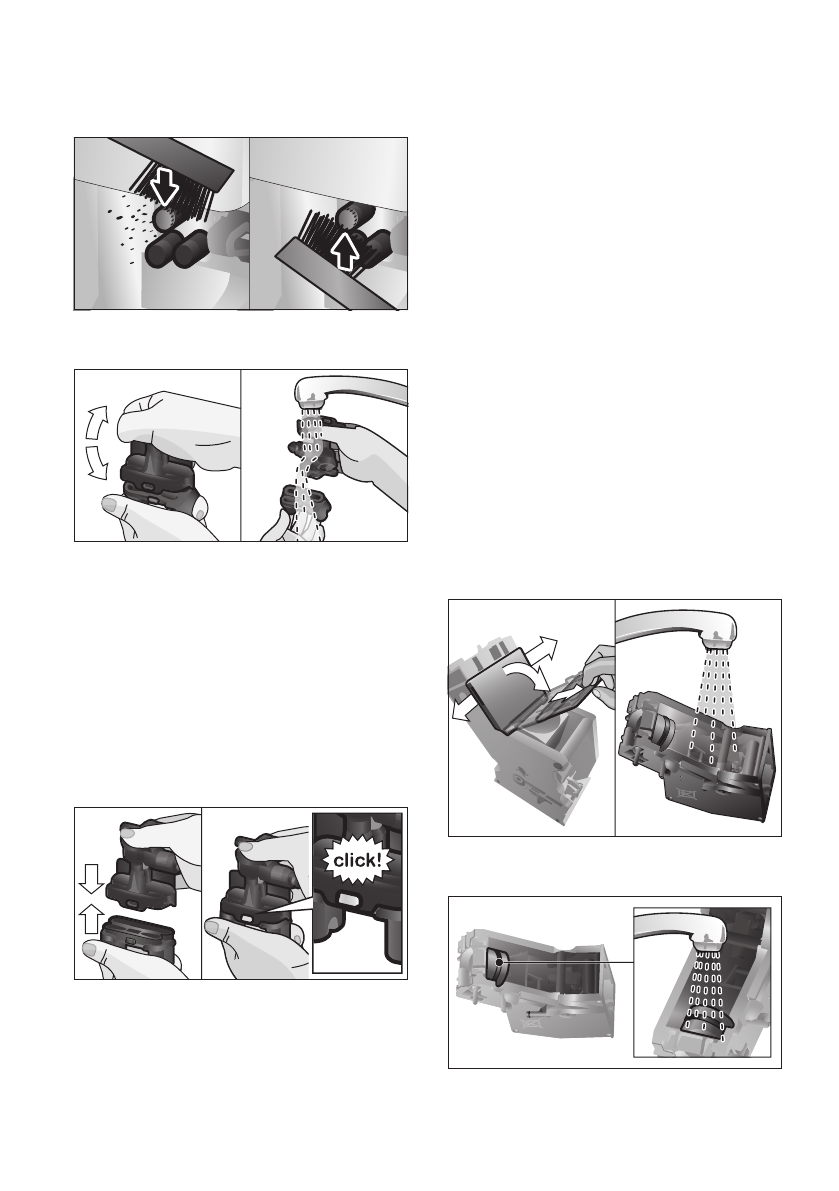 click!