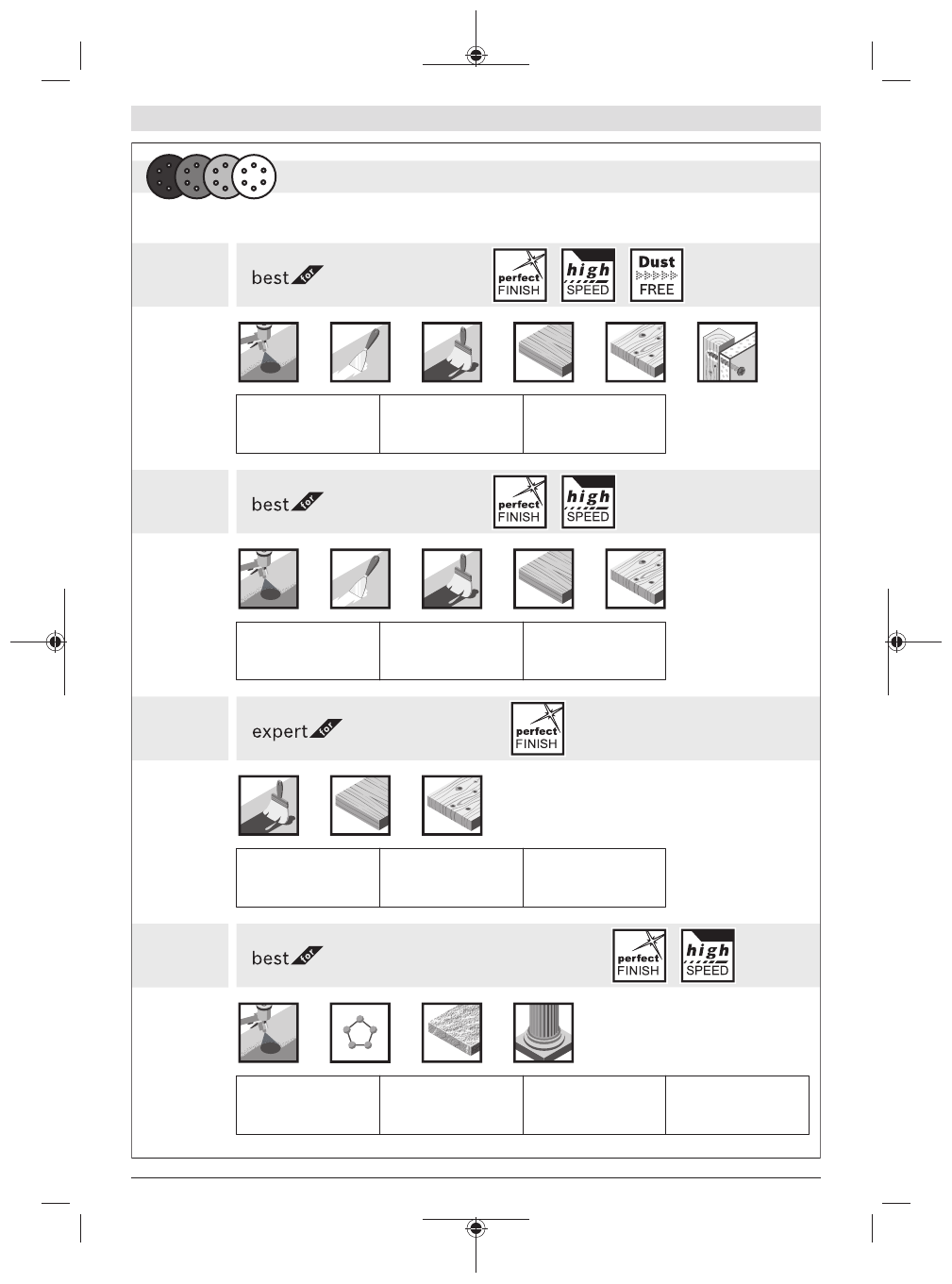 best for
perfect FINISH
high SPEED
Dust FREE

best for
perfect FINISH
high SPEED

expert for
perfect FINISH

best for
perfect FINISH
high SPEED