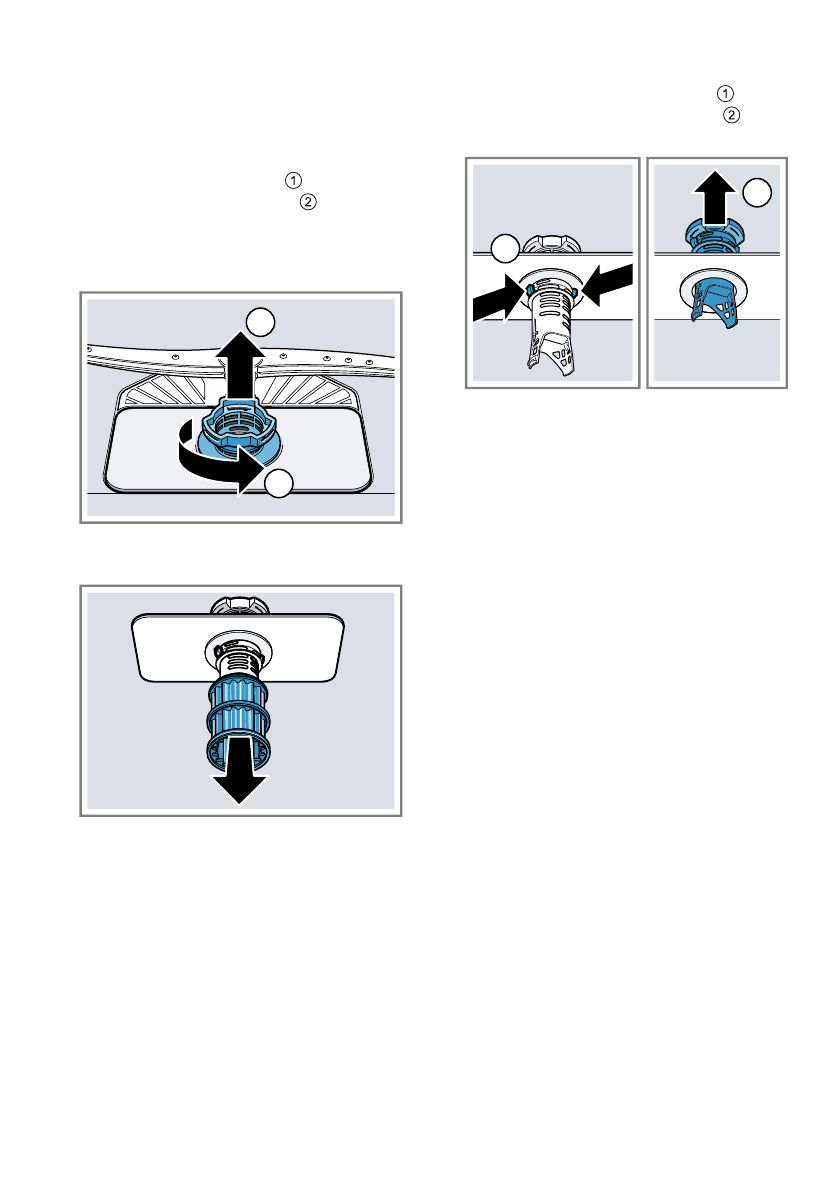 ①
②

①
②