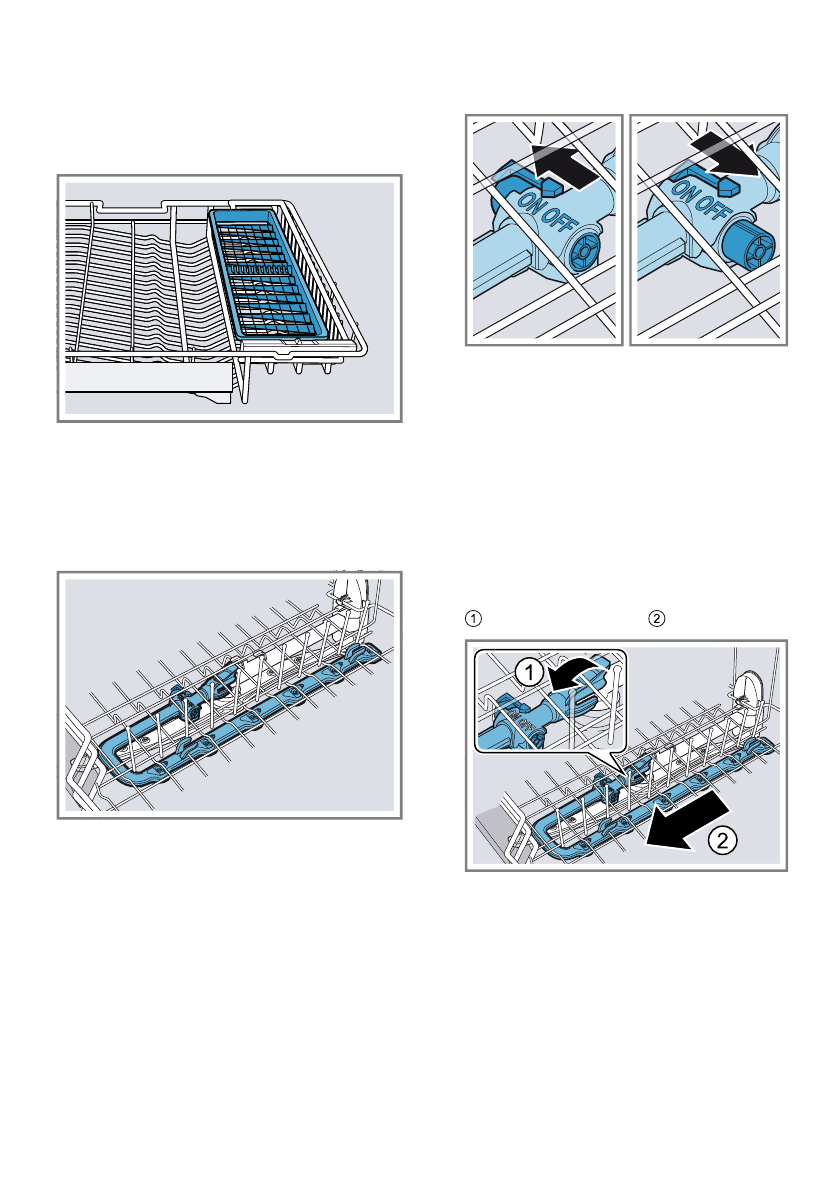 ON OFF

ON OFF

①　②

1

2