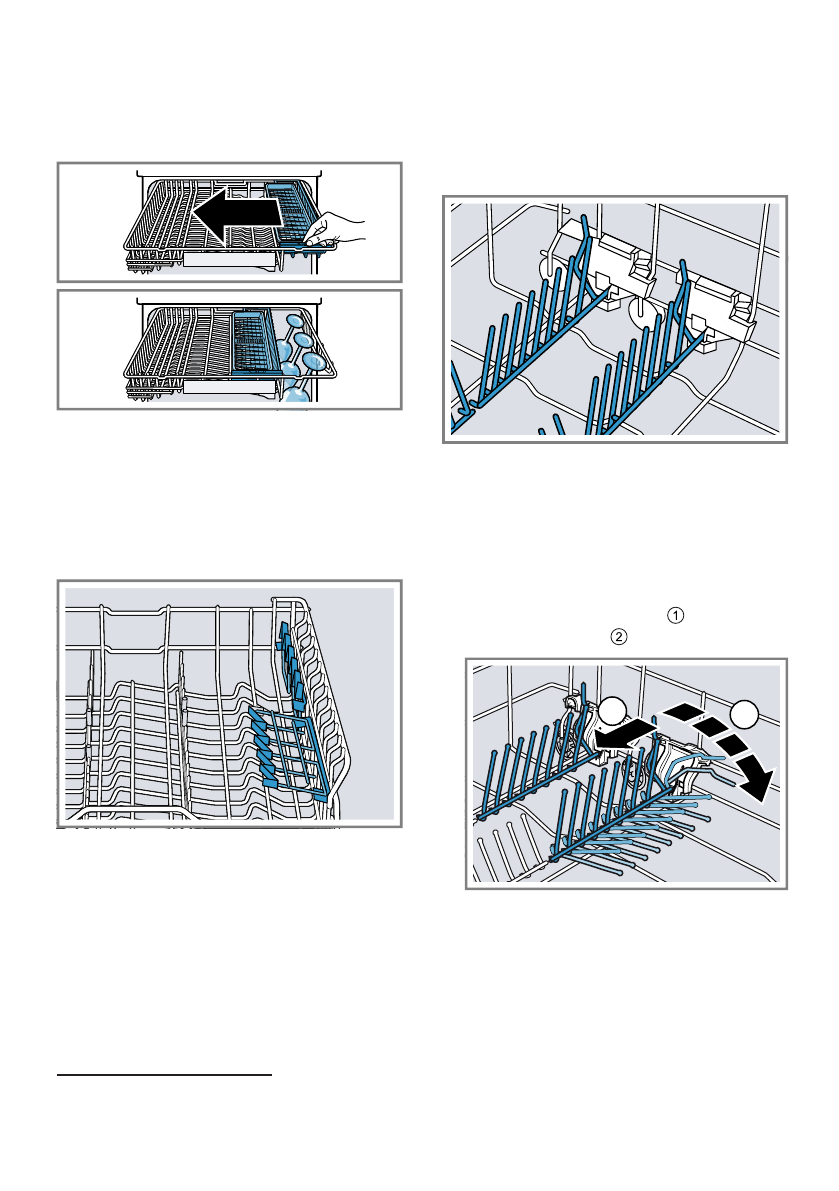 ①
②