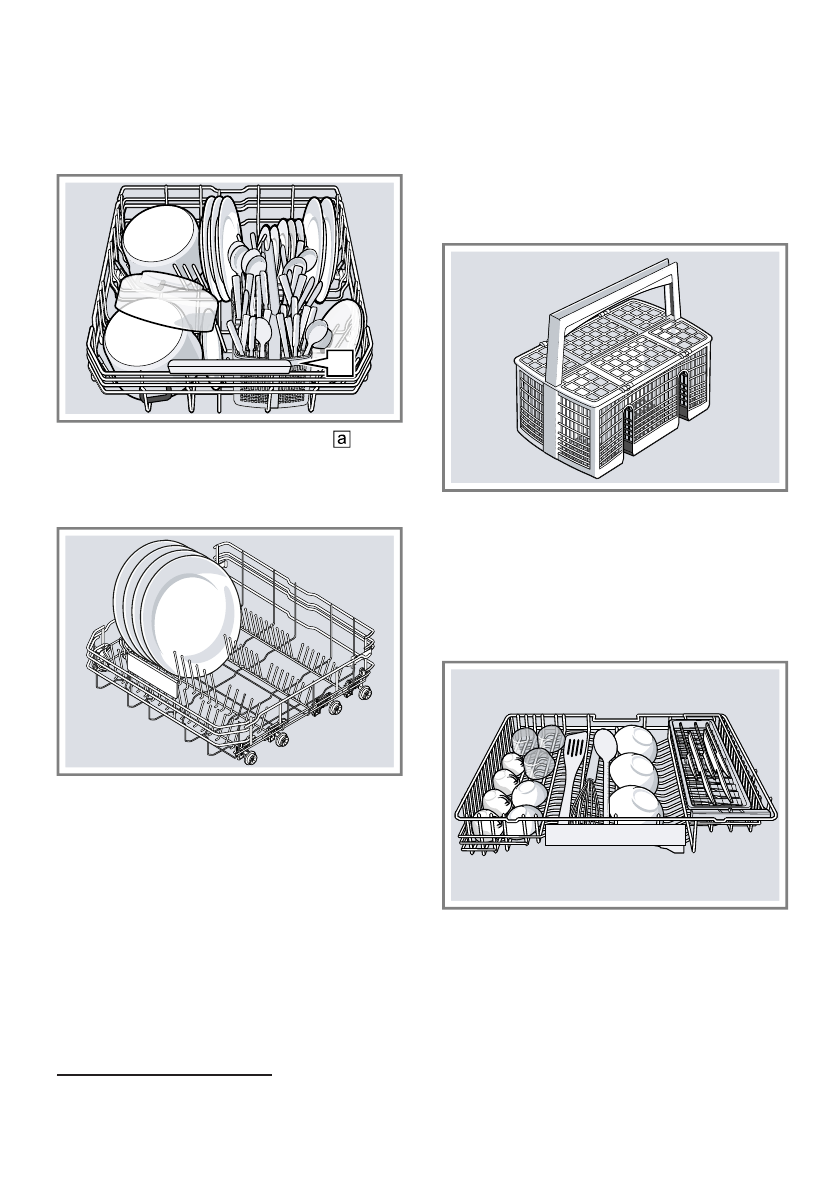 a