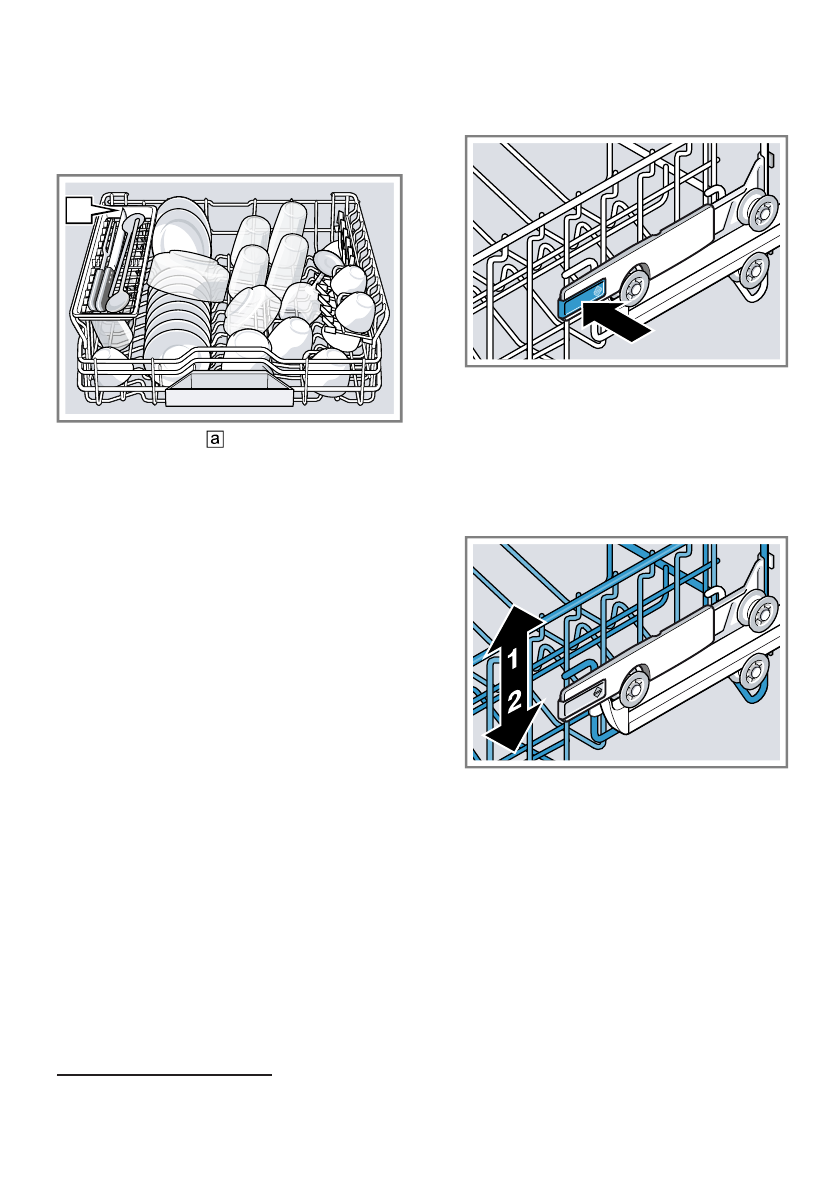 a

1

2