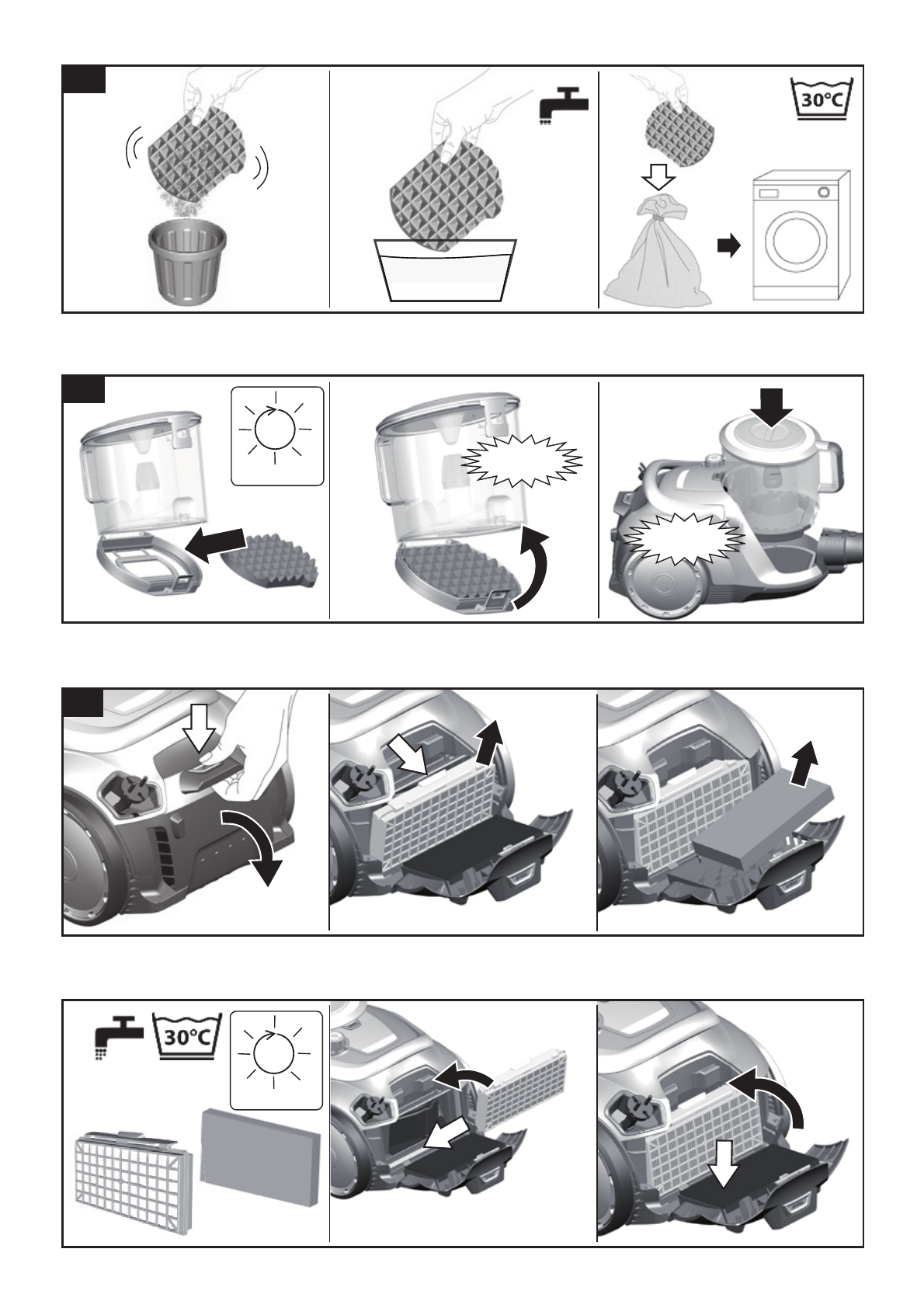 30°C

30°C