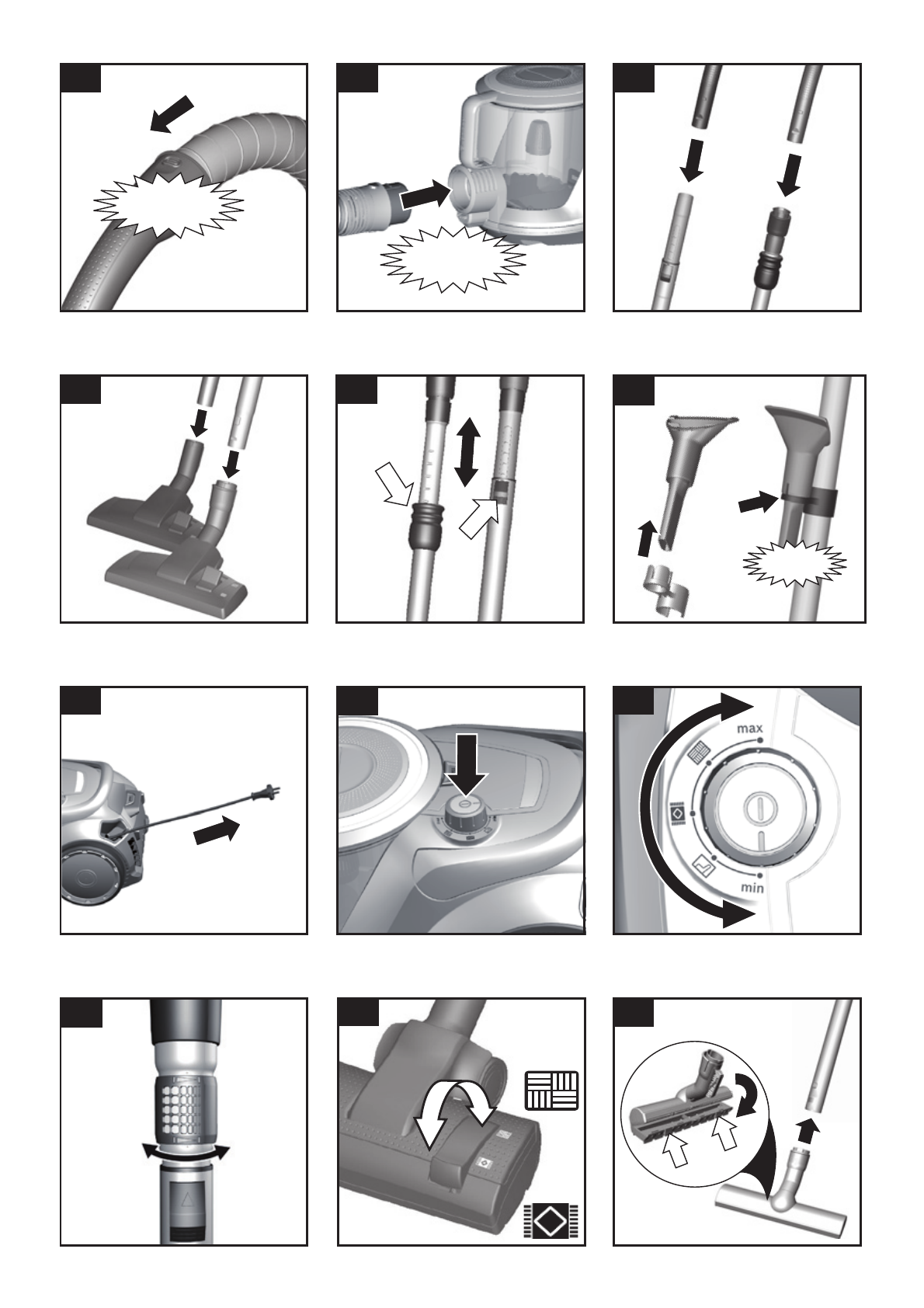 max

min