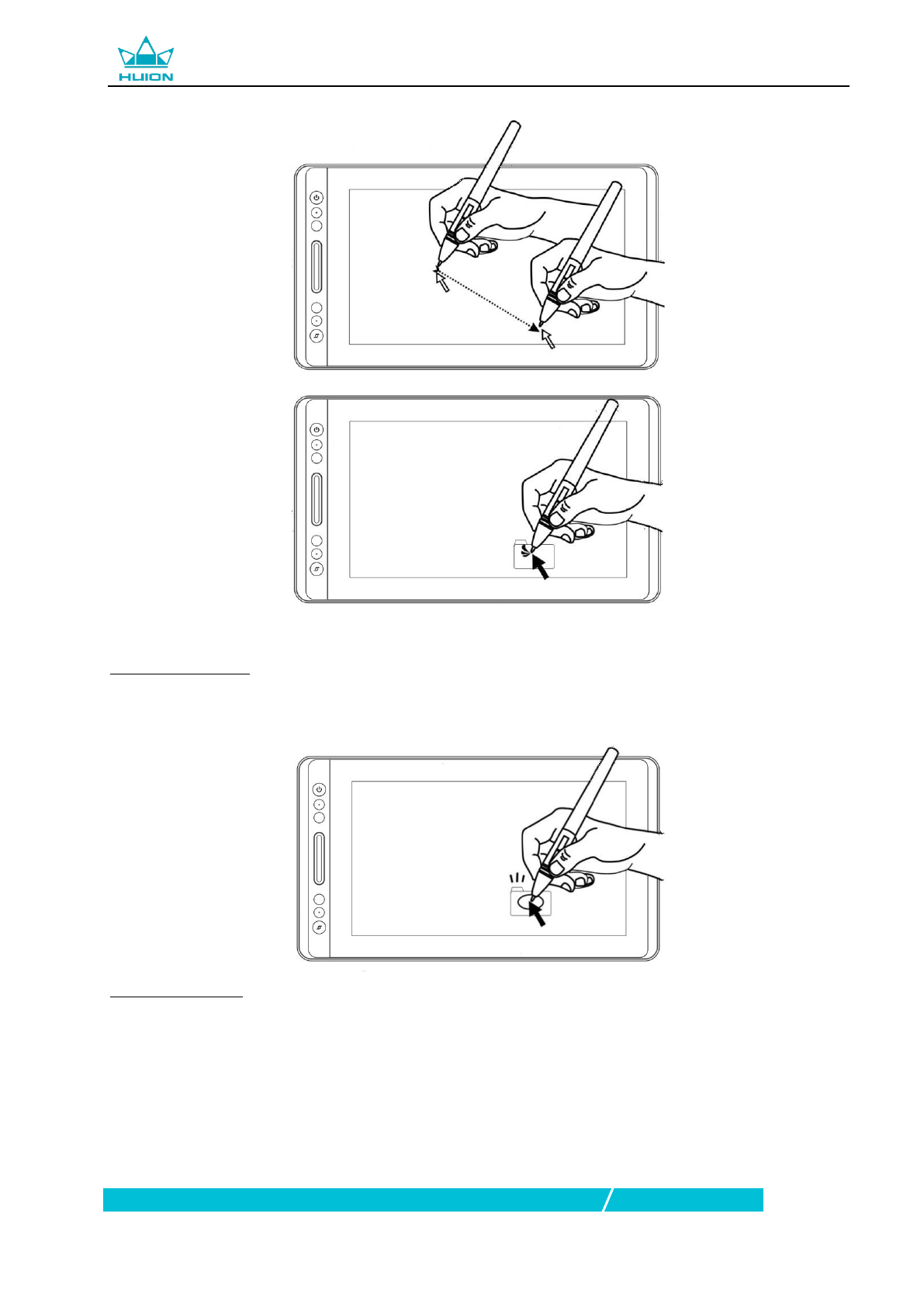 HUION