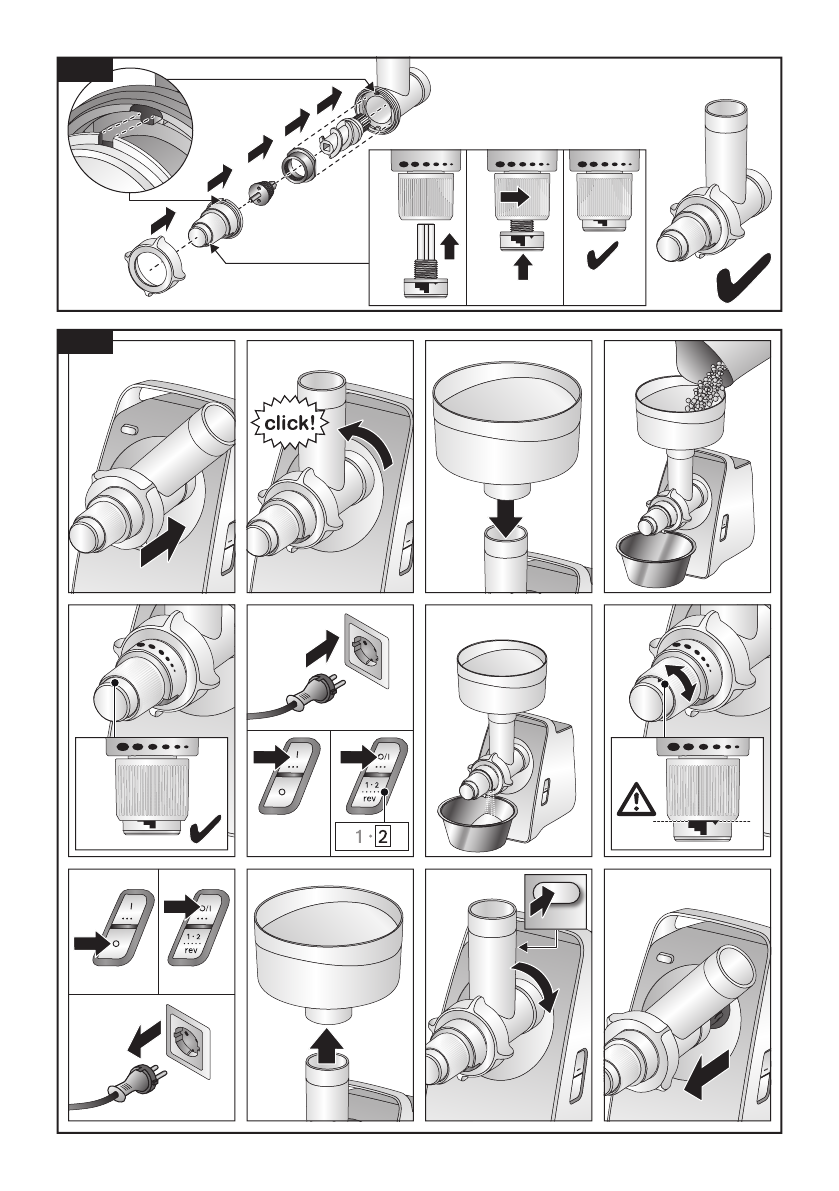 click!

I
O

O/I
1 · 2
rev

1 · 2

I
O

O/I
1 · 2
rev