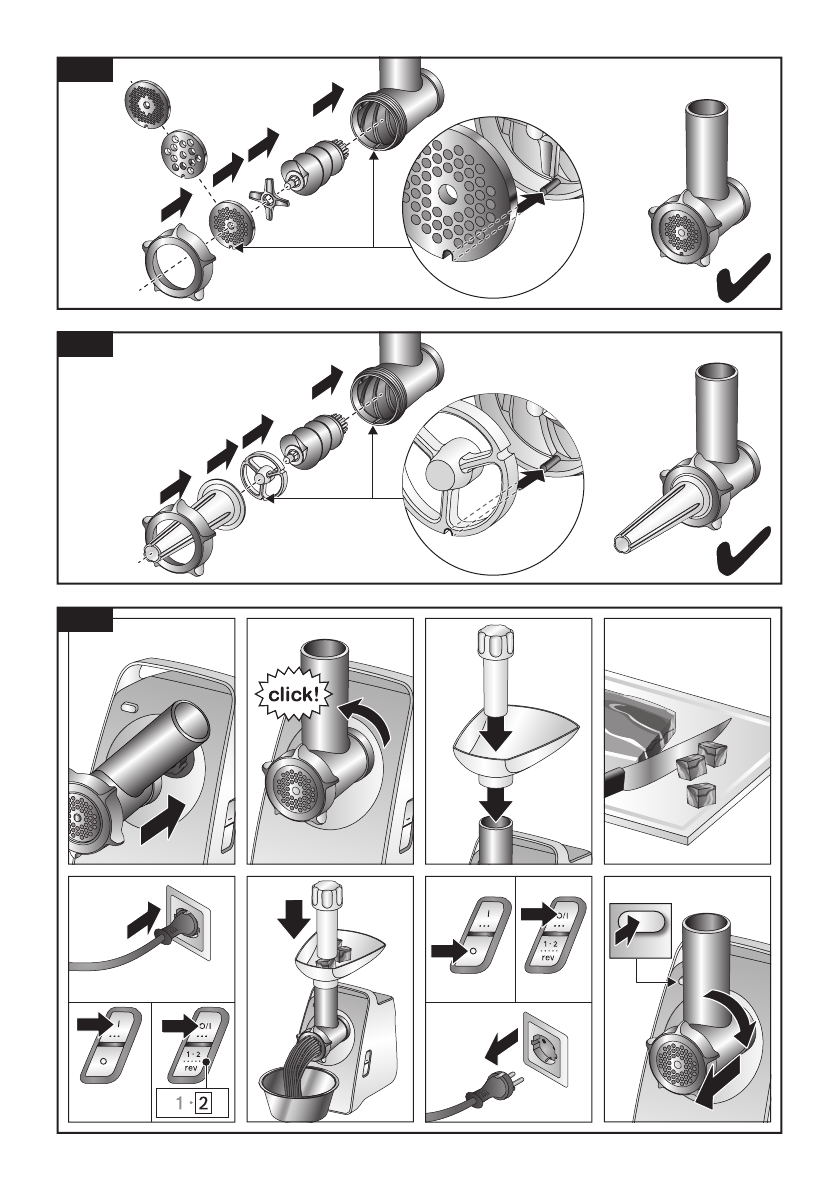 click!

I
O

O/I
1 · 2
rev

1 · 2

I
O

O/I
1 · 2
rev