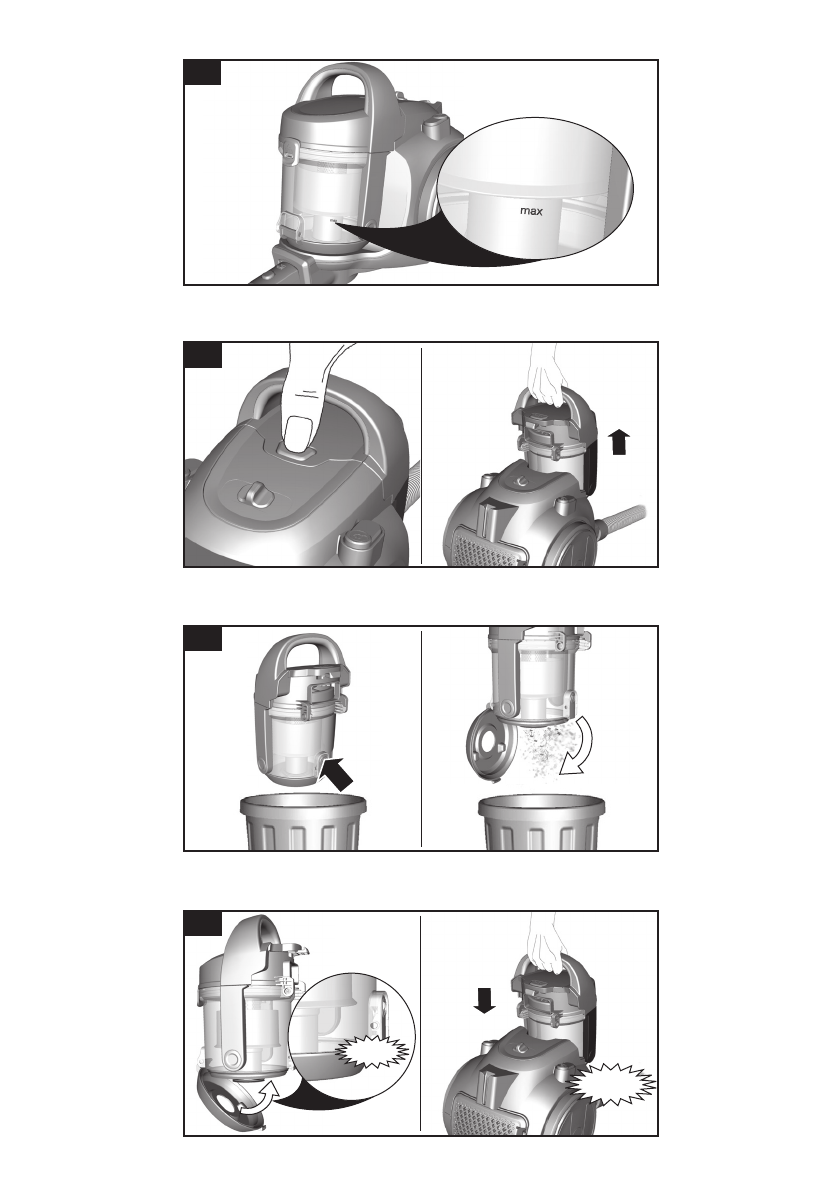 max