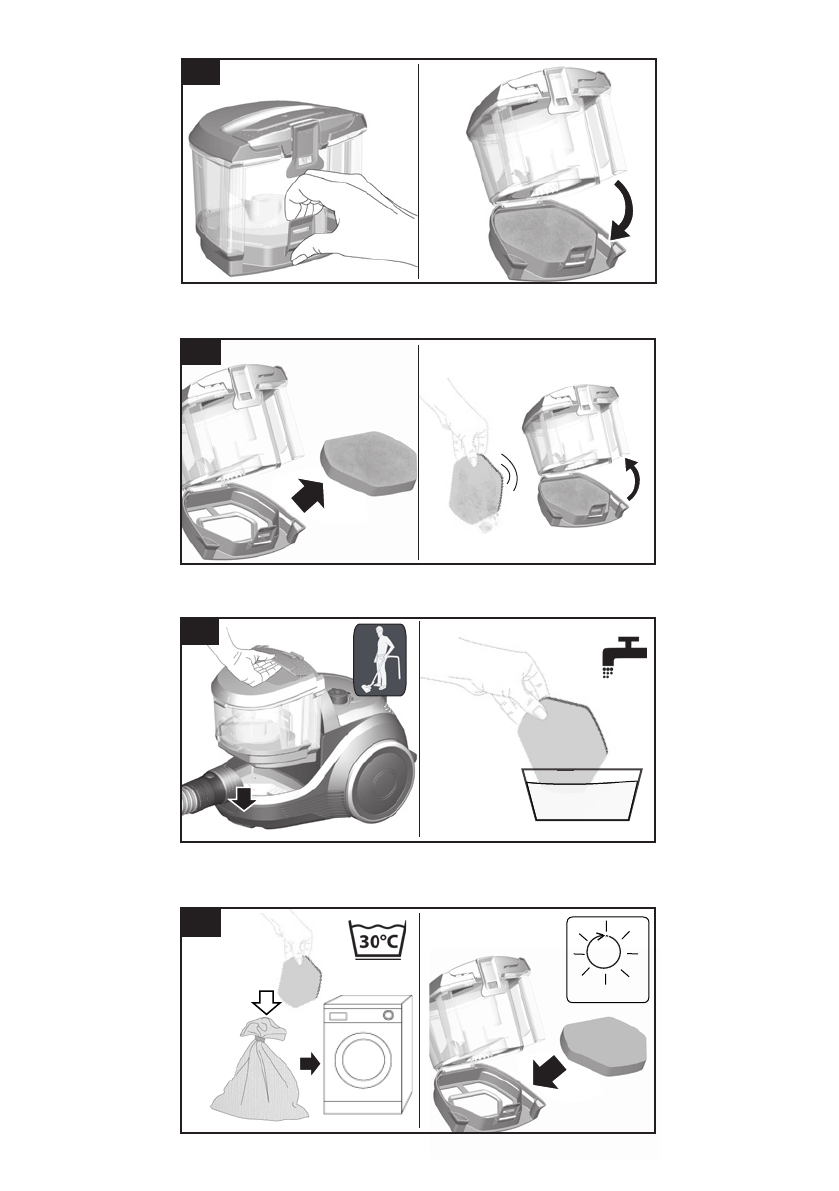 30°C