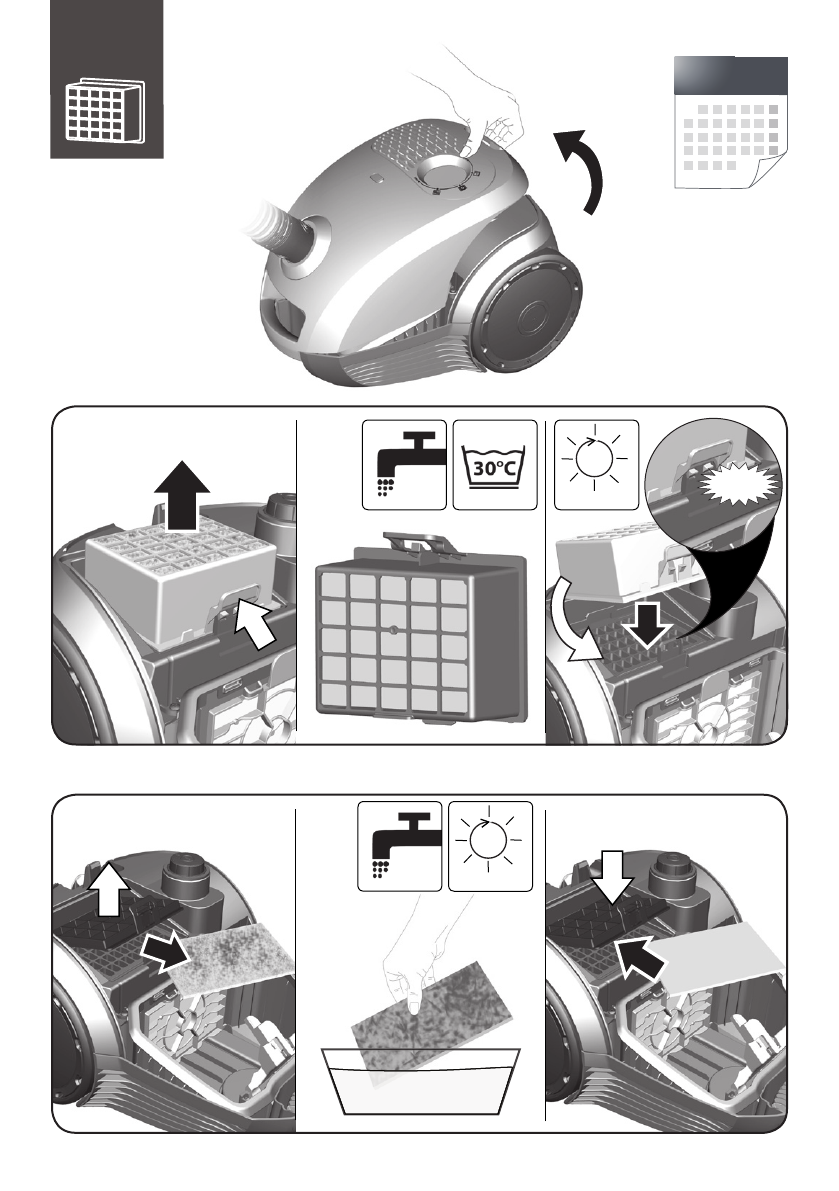 30°C