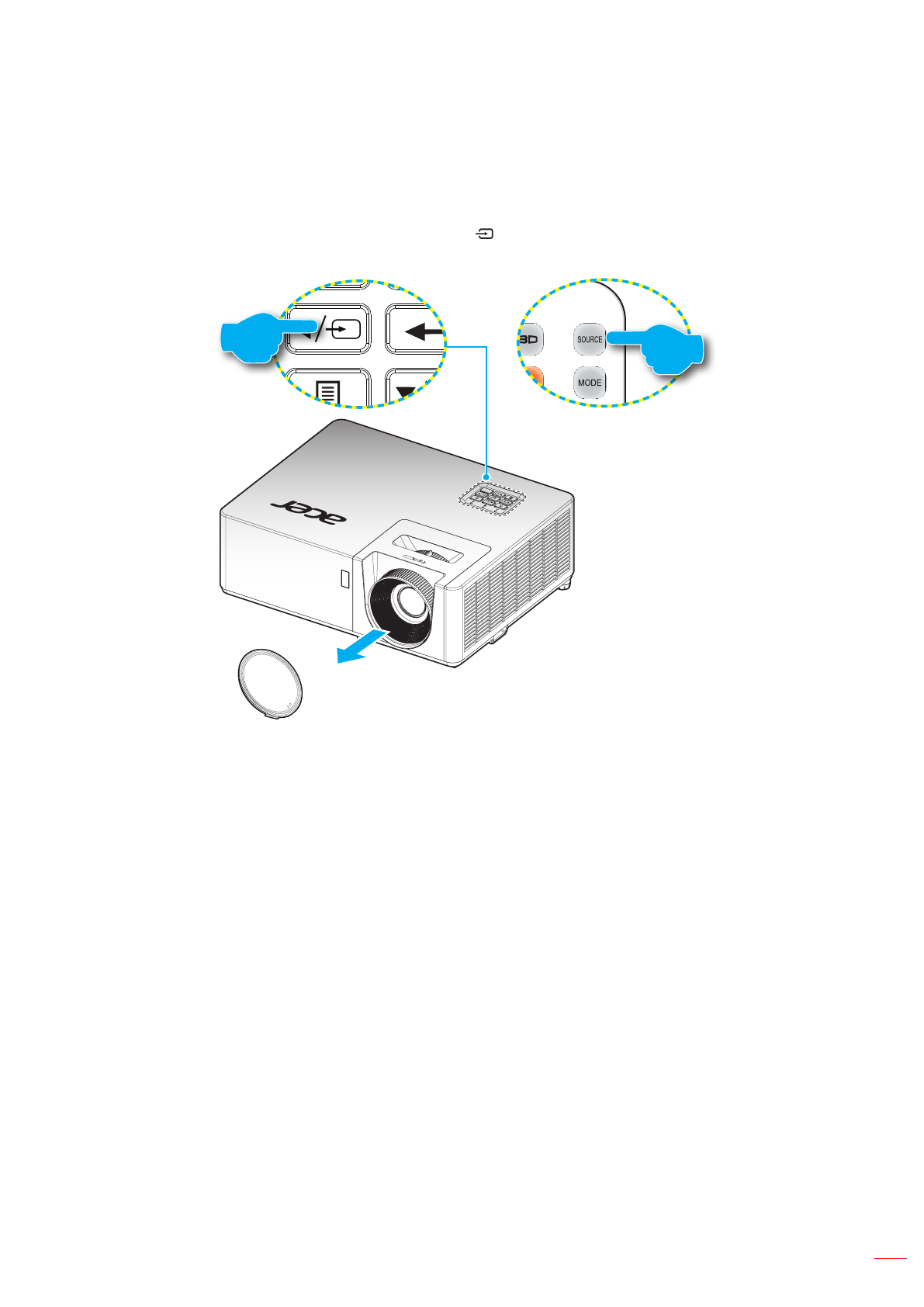 3D

SOURCE

MODE

acer