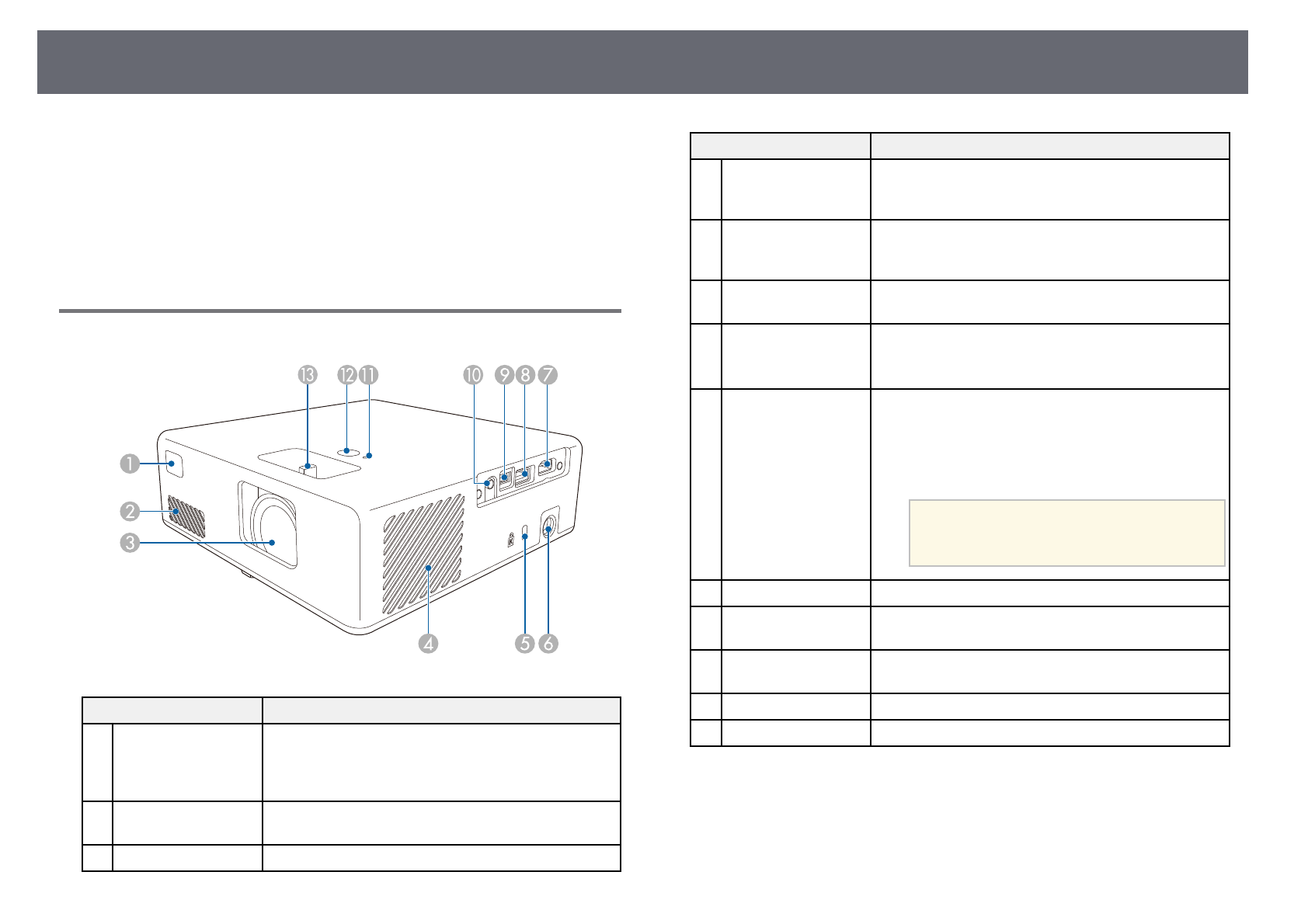 13 12 11 10 9 8 7

1

2

3

4 5 6