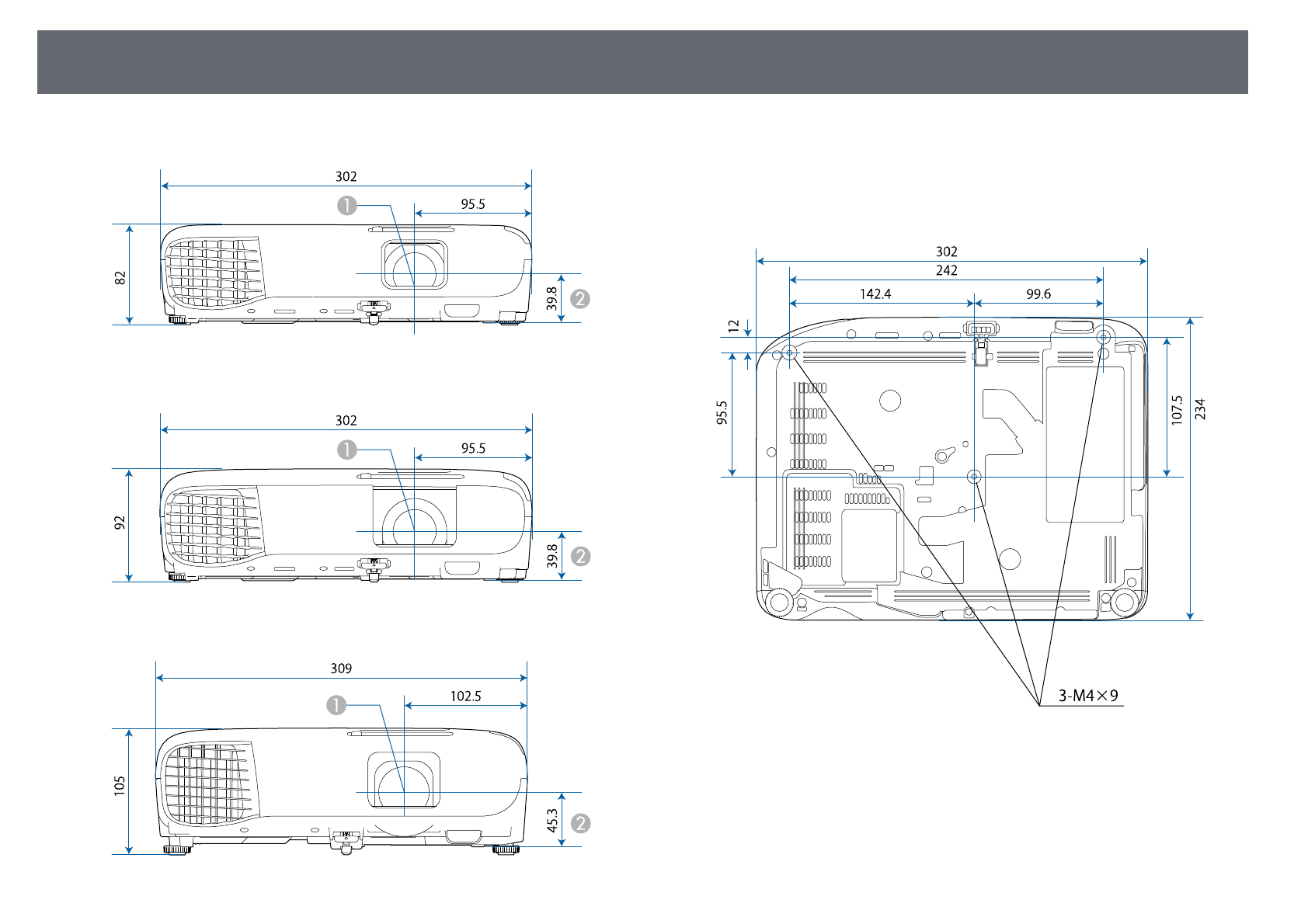 302
1
95.5
82
39.8
2

302
1
95.5
92
39.8
2

309
1
102.5
105
45.3
2

302
242
142.4
99.6
12
95.5
107.5
234
3-M4×9