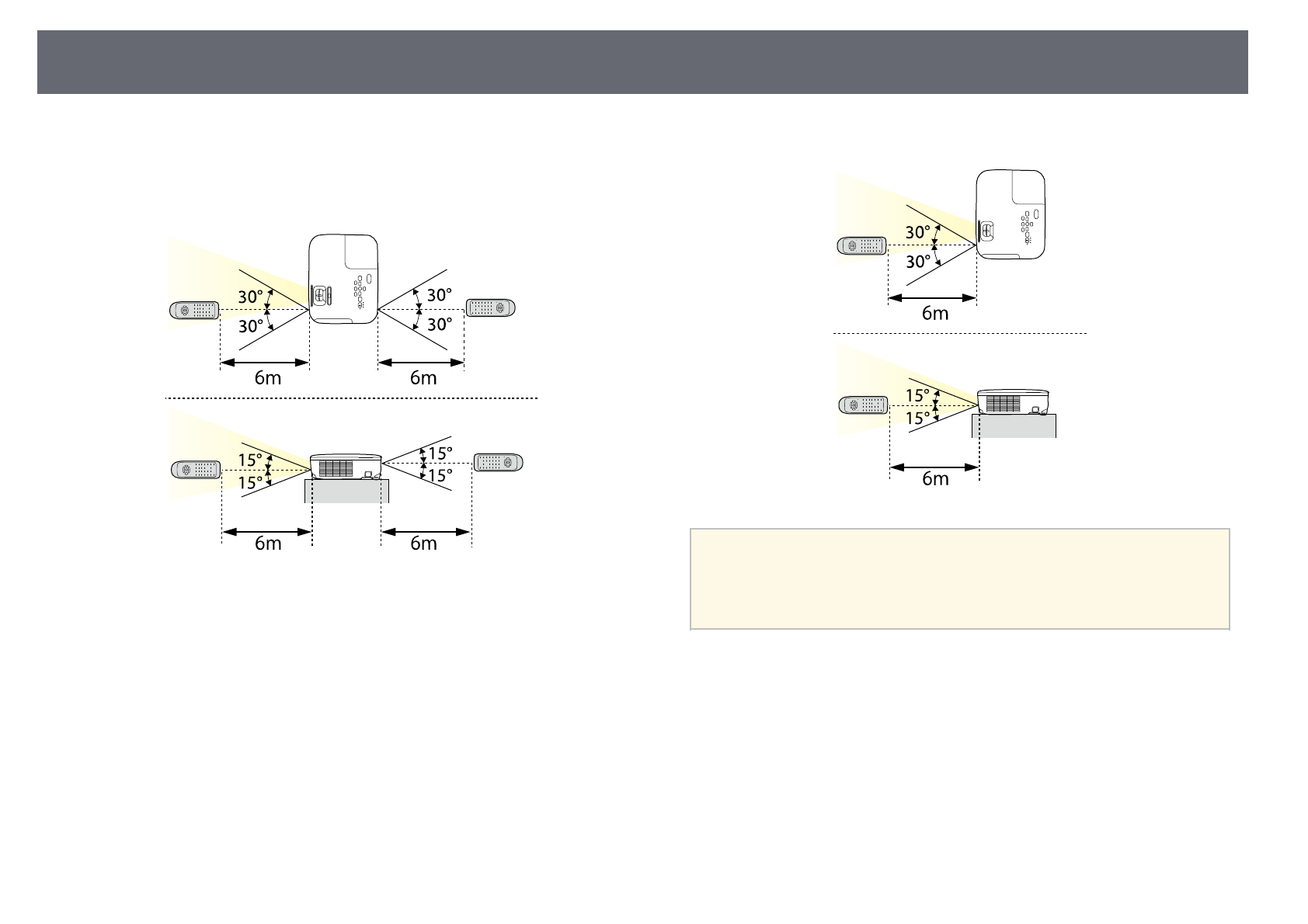 30°
30°
30°
30°
6m
6m
15°
15°
15°
15°
6m
6m

30°
30°
6m
15°
15°
6m