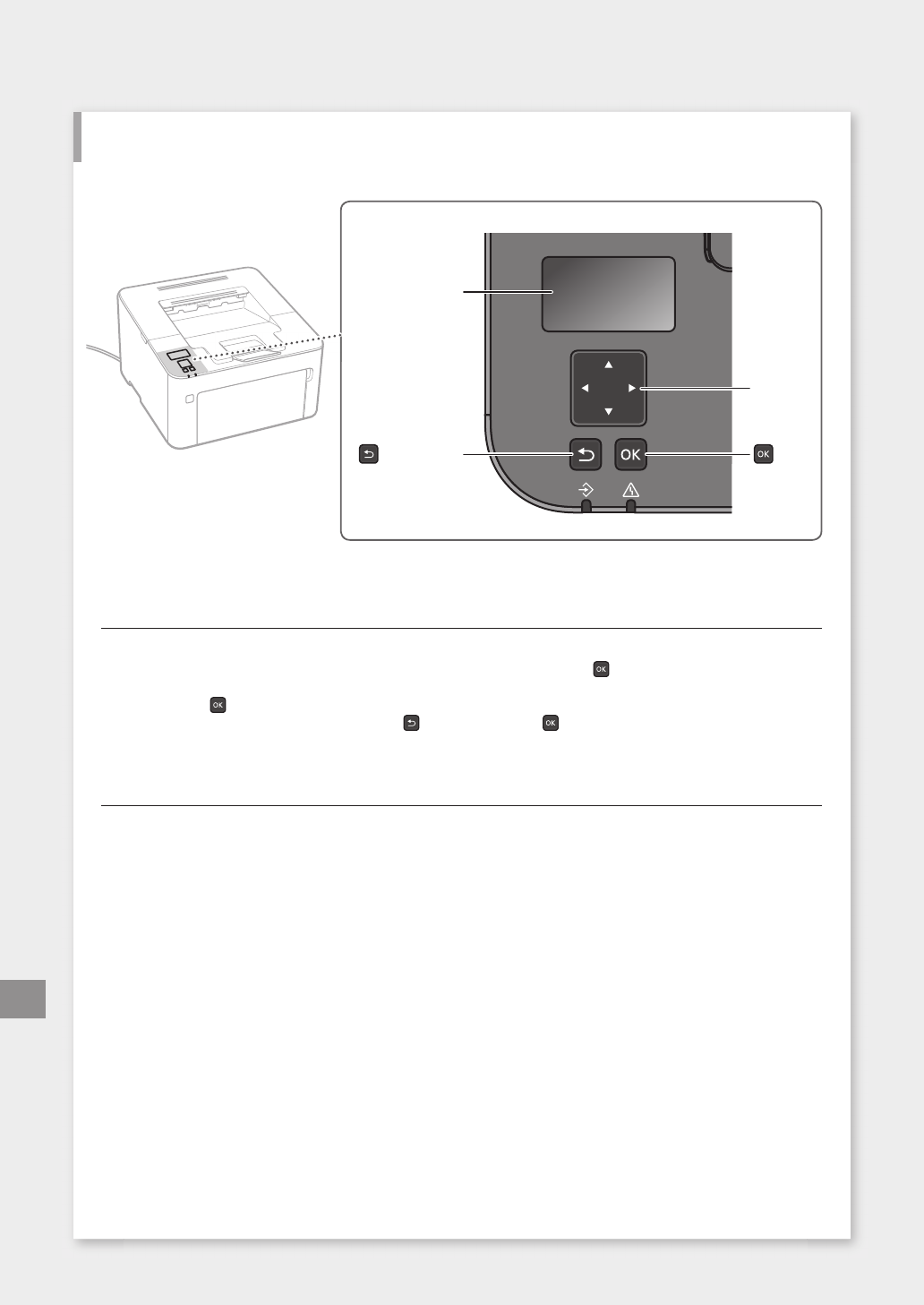 OK