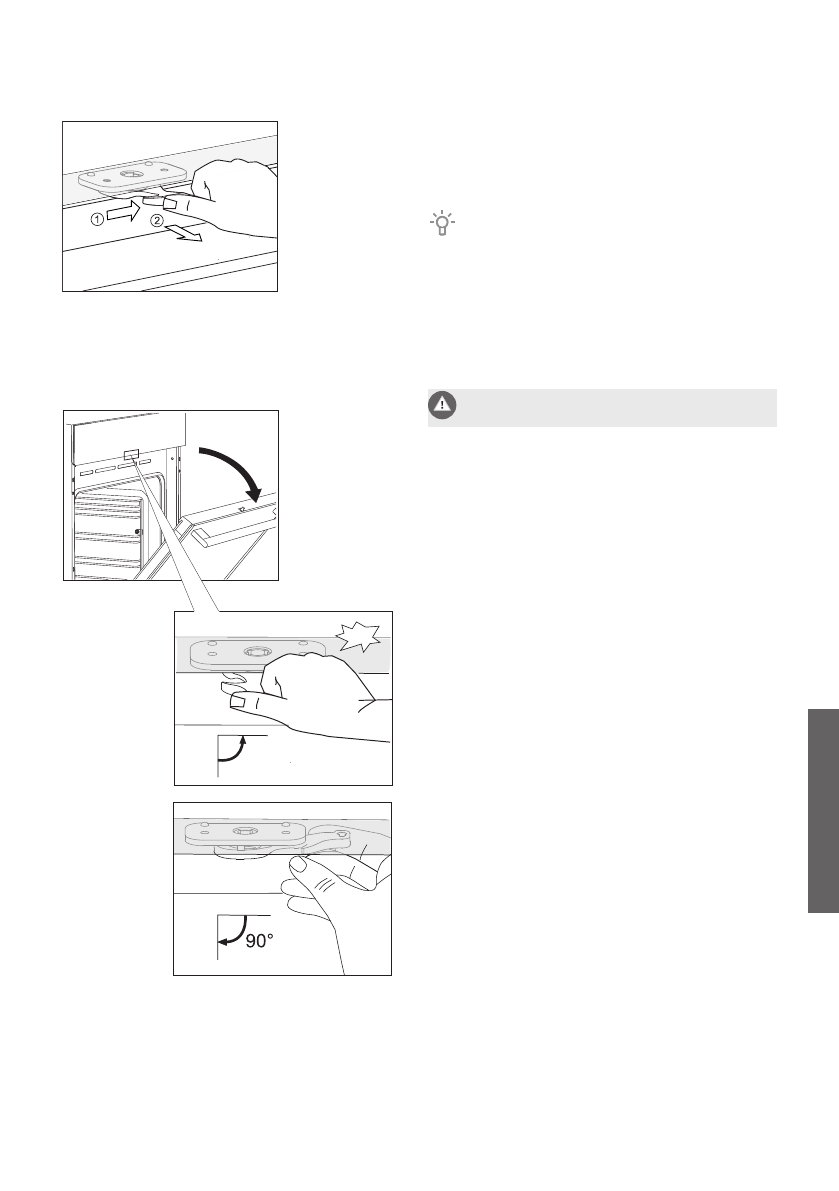 ①
②
90°