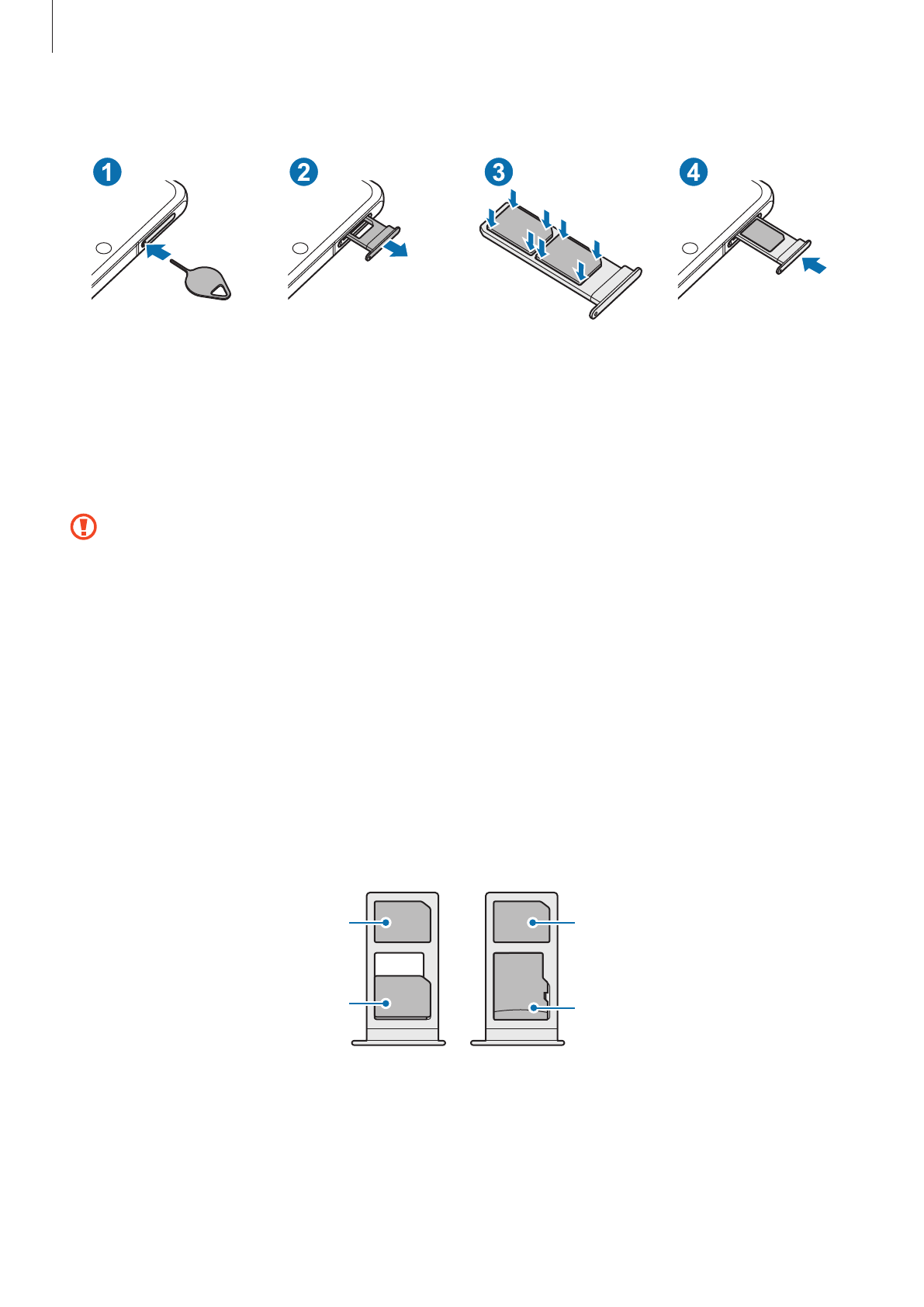 1

2

3

4