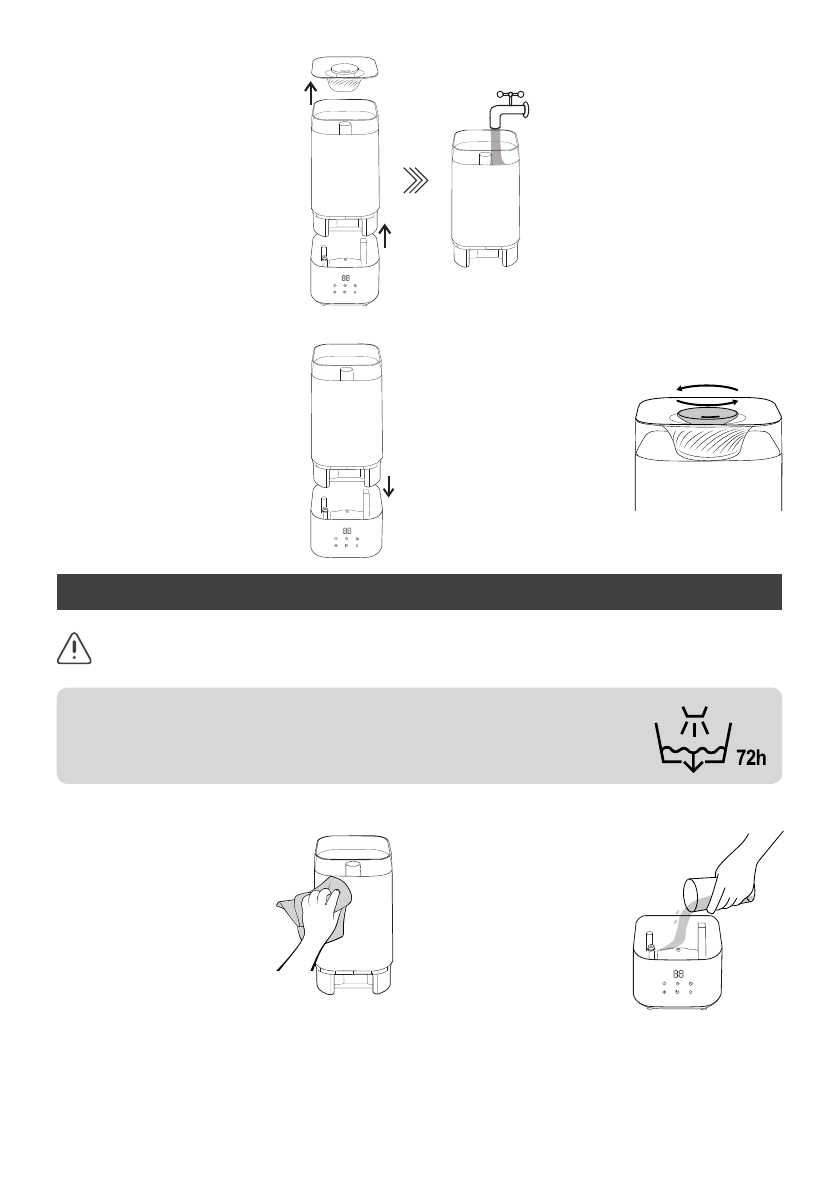 88

88

72h

88