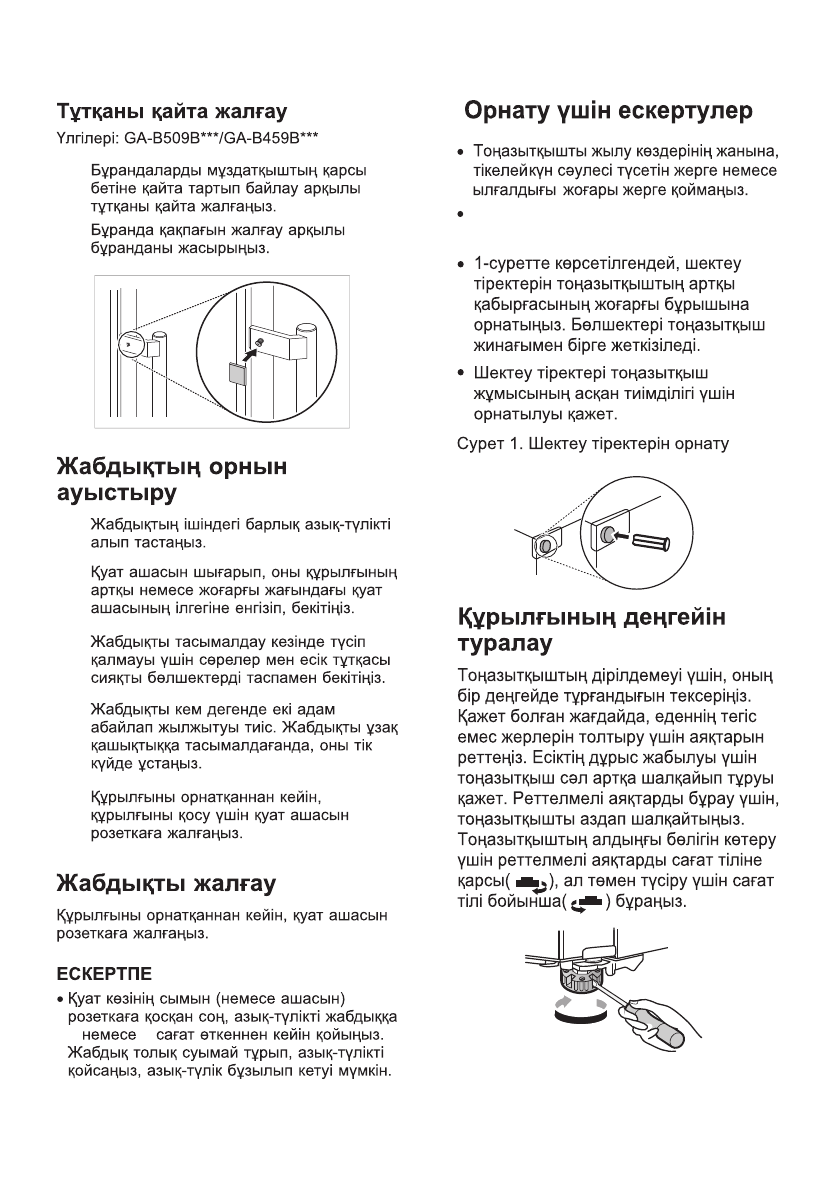 Тұтқаны қайта жалғау

Үлгілері: GA-B509B***/GA-B459B***

Бұрандаларды мұздатқыштың қарсы бетіне қайта тартып байлау арқылы тұтқаны қайта жалғаңыз.

Бұранда қақпағын жалғау арқылы бұранданы жасырыңыз.

Жабдықтың орнын ауыстыру

Жабдықтың ішіндегі барлық азық-түлікті алып тастаңыз.

Қуат ашасын шығарып, оны құрылғының артқы немесе жоғарғы жағындағы қуат ашасының ілгегіне енгізіп, бекітіңіз.

Жабдықты тасымалдау кезінде түсіп қалмауы үшін сөрелер мен есік тұтқасы сияқты бөлшектерді таспамен бекітіңіз.

Жабдықты кем дегенде екі адам абайлап жылжытуы тиіс. Жабдықты ұзақ қашықтыққа тасымалдағанда, оны тік күйде ұстаңыз.

Құрылғыны орнатқаннан кейін, құрылғыны қосу үшін қуат ашасын розеткаға жалғаңыз.

Жабдықты жалғау

Құрылғыны орнатқаннан кейін, қуат ашасын розеткаға жалғаңыз.

ЕСКЕРТПЕ

• Қуат көзінің сымын (немесе ашасын) розеткаға қосқан соң, азық-түлікті жабдыққа немесе сағат өткеннен кейін қойыңыз. Жабдық толық суымай тұрып, азық-түлікті қойсаңыз, азық-түлік бұзылып кетуі мүмкін.

Орнату үшін ескертулер

• Тоңазытқышты жылу көздерінің жанына, тікелейкүн сәулесі түсетін жерге немесе ылғалдығы жоғары жерге қоймаңыз.

•

• 1-суретте көрсетілгендей, шектеу тіректерін тоңазытқыштың артқы қабырғасының жоғарғы бұрышына орнатыңыз. Бөлшектері тоңазытқыш жинағымен бірге жеткізіледі.

• Шектеу тіректері тоңазытқыш жұмысының асқан тиімділігі үшін орнатылуы қажет.

Сурет 1. Шектеу тіректерін орнату

Құрылғының деңгейін туралау

Тоңазытқыштың дірілдемеуі үшін, оның бір деңгейде тұрғандығын тексеріңіз. Қажет болған жағдайда, еденнің тегіс емес жерлерін толтыру үшін аяқтарын реттеңіз. Есіктің дұрыс жабылуы үшін тоңазытқыш сәл артқа шалқайып тұруы қажет. Реттелмелі аяқтарды бұрау үшін, тоңазытқышты аздап шалқайтыңыз. Тоңазытқыштың алдыңғы бөлігін көтеру үшін реттелмелі аяқтарды сағат тіліне қарсы( ), ал төмен түсіру үшін сағат тілі бойынша( ) бұраңыз.