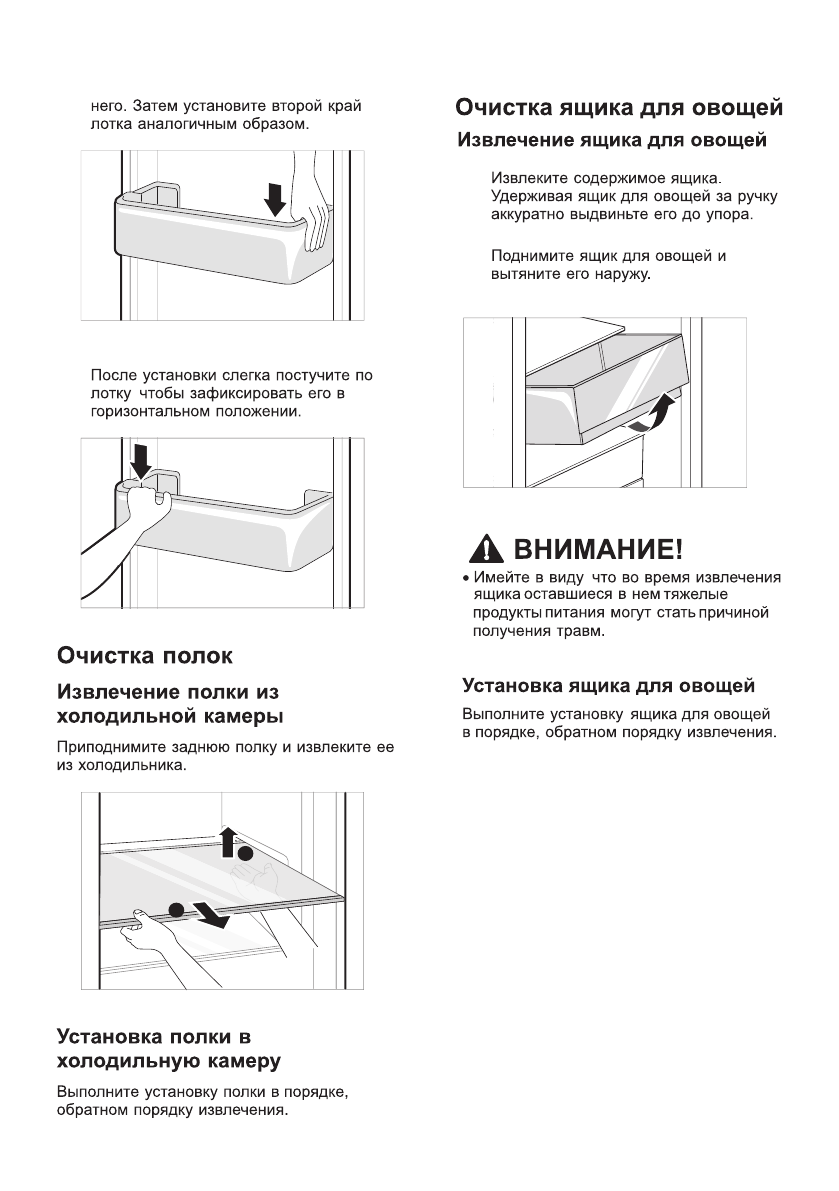 него. Затем установите второй край лотка аналогичным образом.

После установки слегка постучите по лотку чтобы зафиксировать его в горизонтальном положении.

Очистка полок

Извлечение полки из холодильной камеры

Приподнимите заднюю полку и извлеките ее из холодильника.

Установка полки в холодильную камеру

Выполните установку полки в порядке, обратном порядку извлечения.

Очистка ящика для овощей

Извлечение ящика для овощей

Извлеките содержимое ящика. Удерживая ящик для овощей за ручку аккуратно выдвиньте его до упора.

Поднимите ящик для овощей и вытяните его наружу.

ВНИМАНИЕ!

• Имейте в виду что во время извлечения ящика оставшиеся в нем тяжелые продукты питания могут стать причиной получения травм.

Установка ящика для овощей

Выполните установку ящика для овощей в порядке, обратном порядку извлечения.