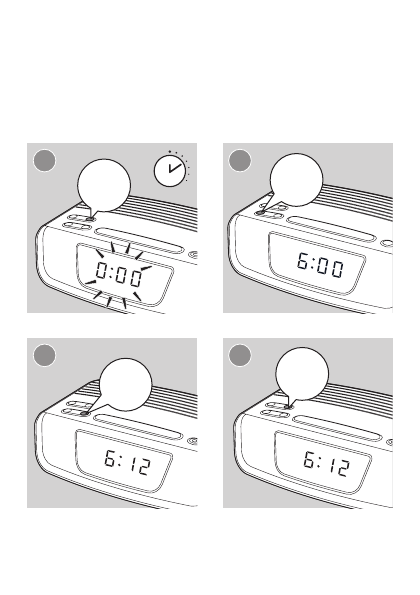 0:00

6:00

6:12

6:12