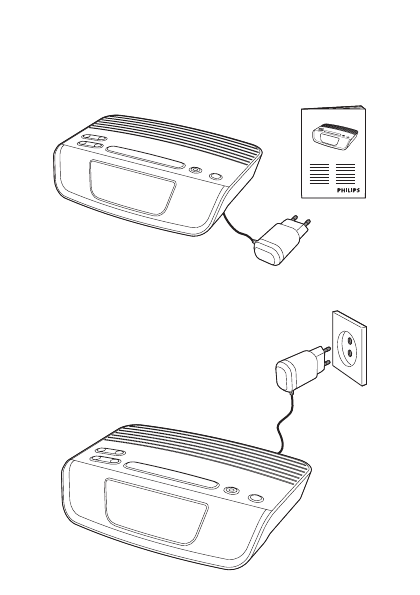 PHILIPS