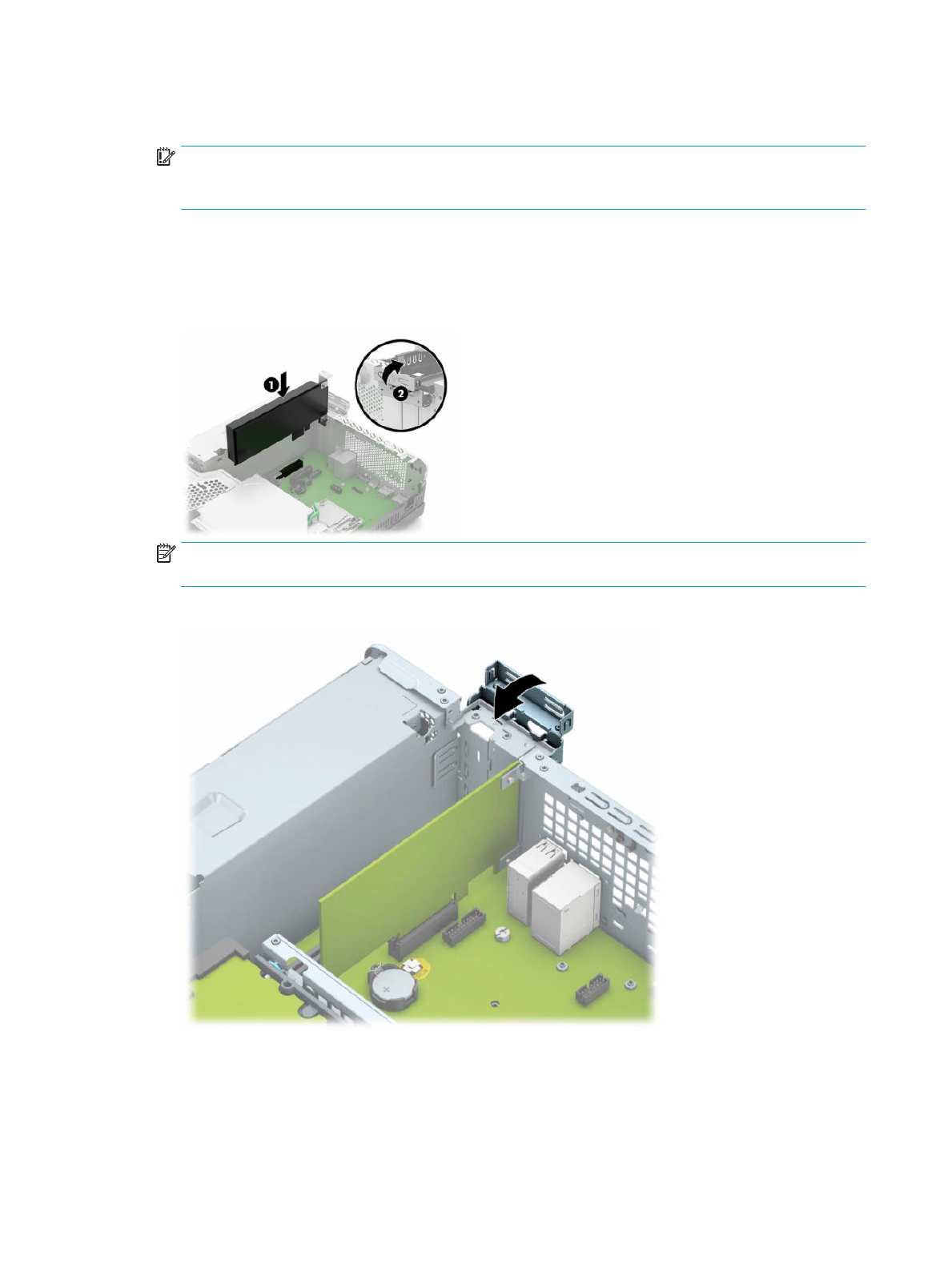 1

2