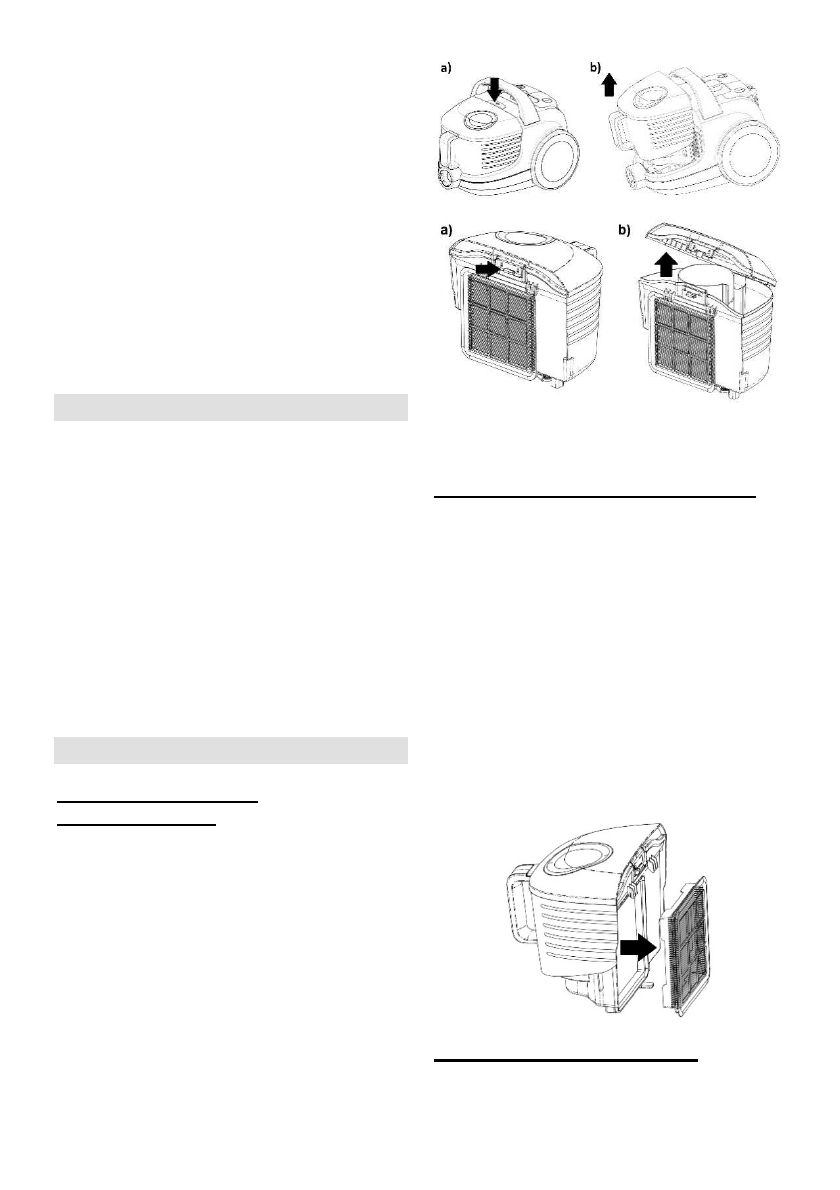 a)

b)

a)

b)