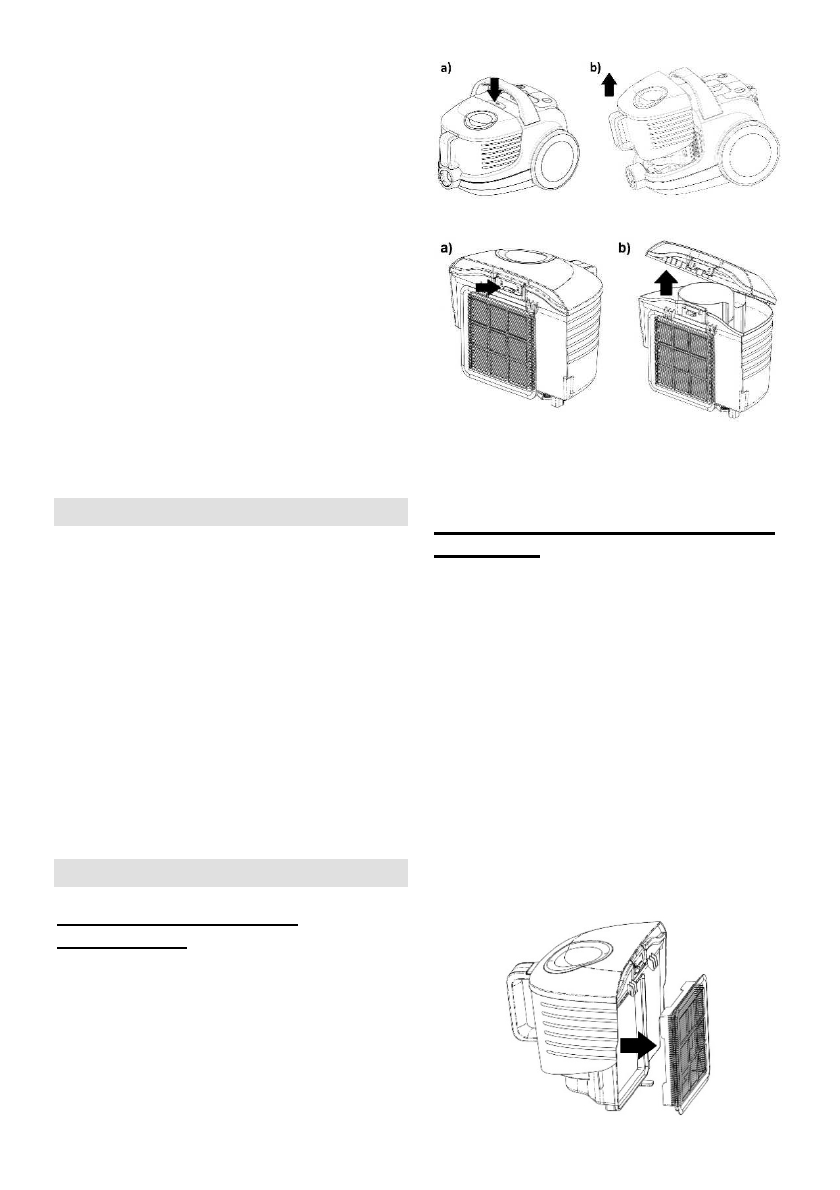 a)

b)

a)

b)