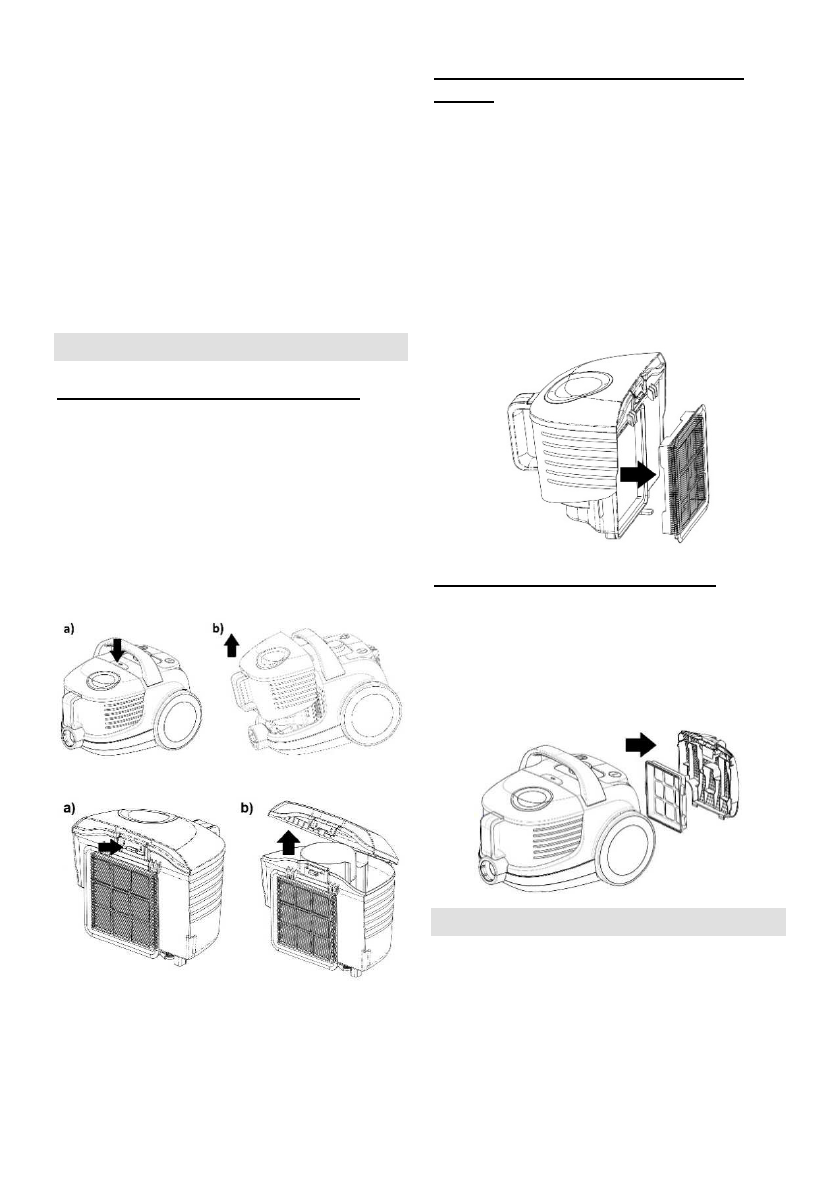 a)

b)

a)

b)