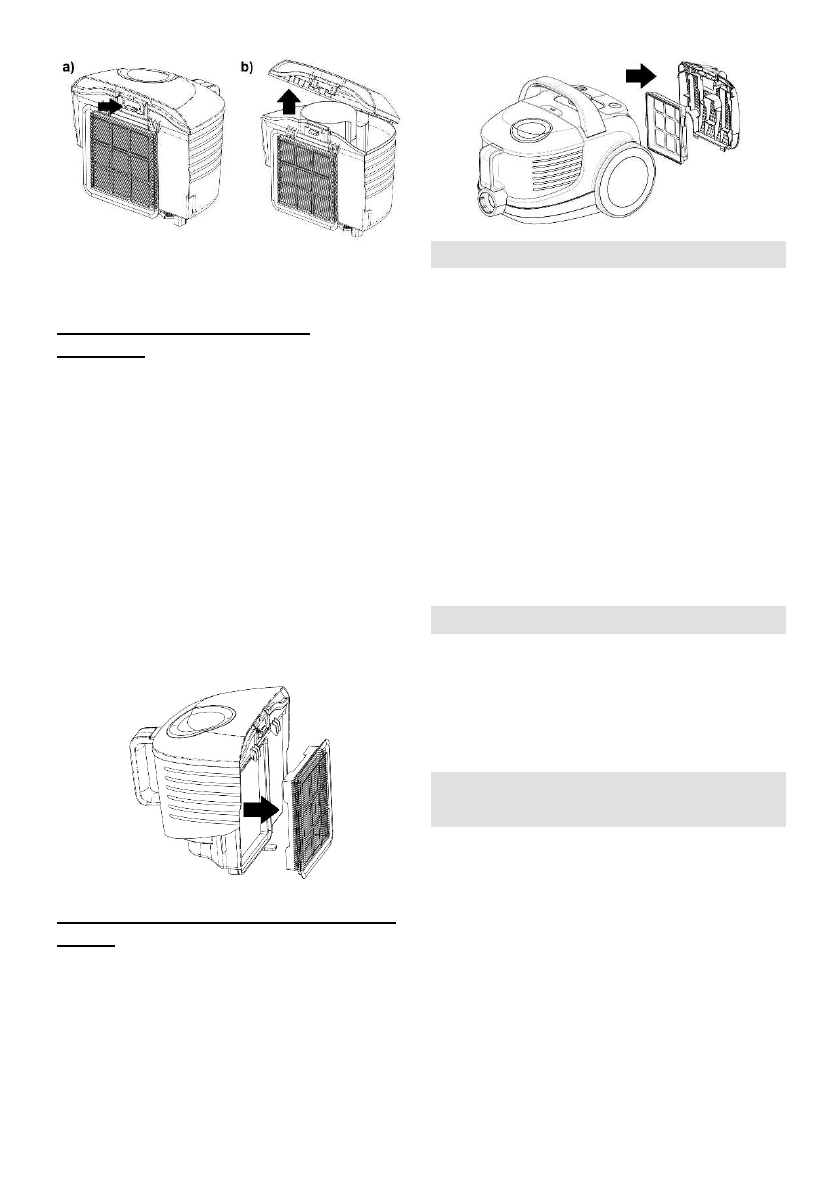 a)

b)