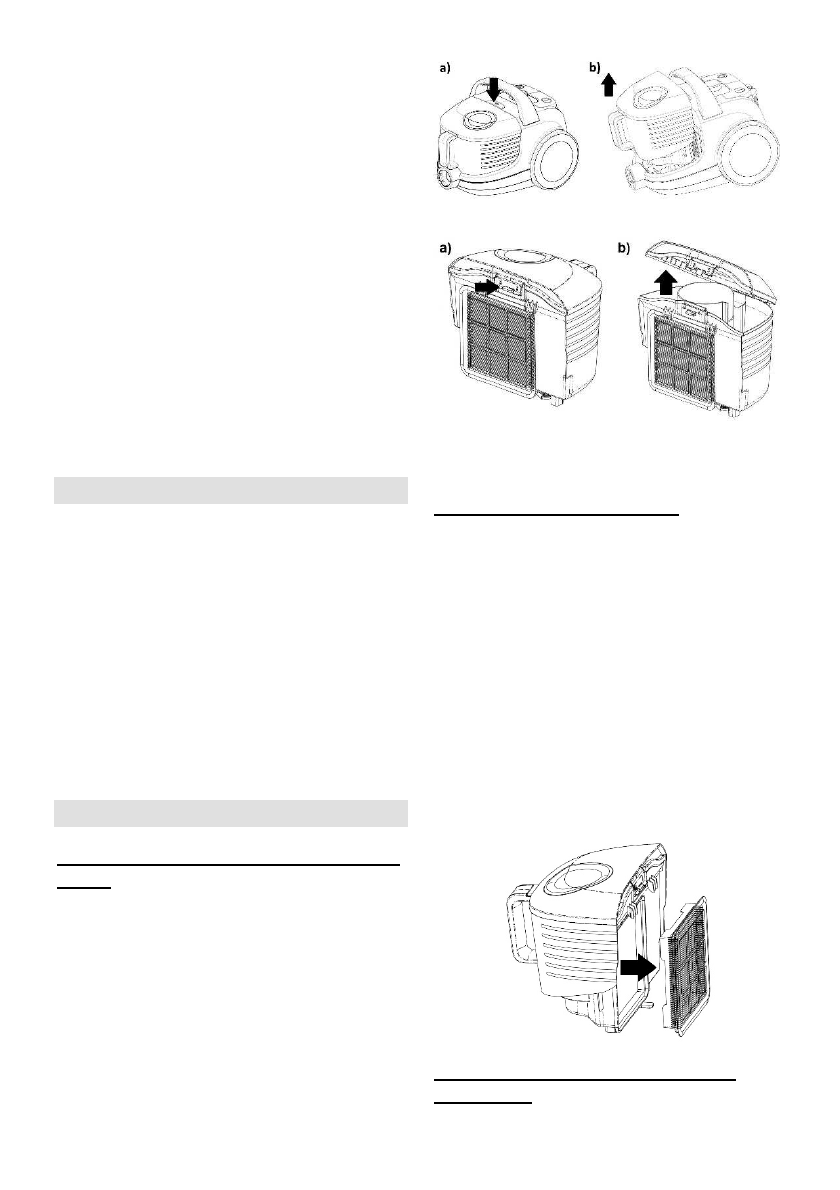 a)

b)

a)

b)