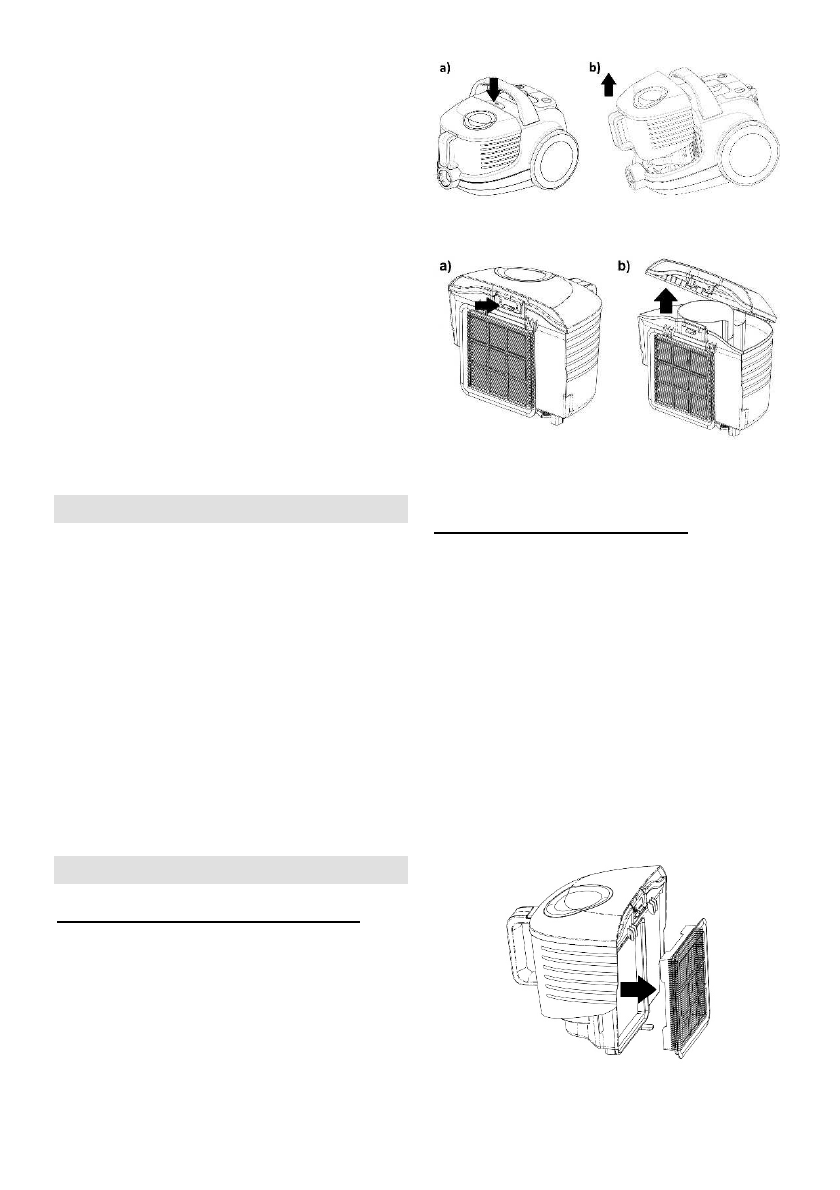 a)

b)

a)

b)