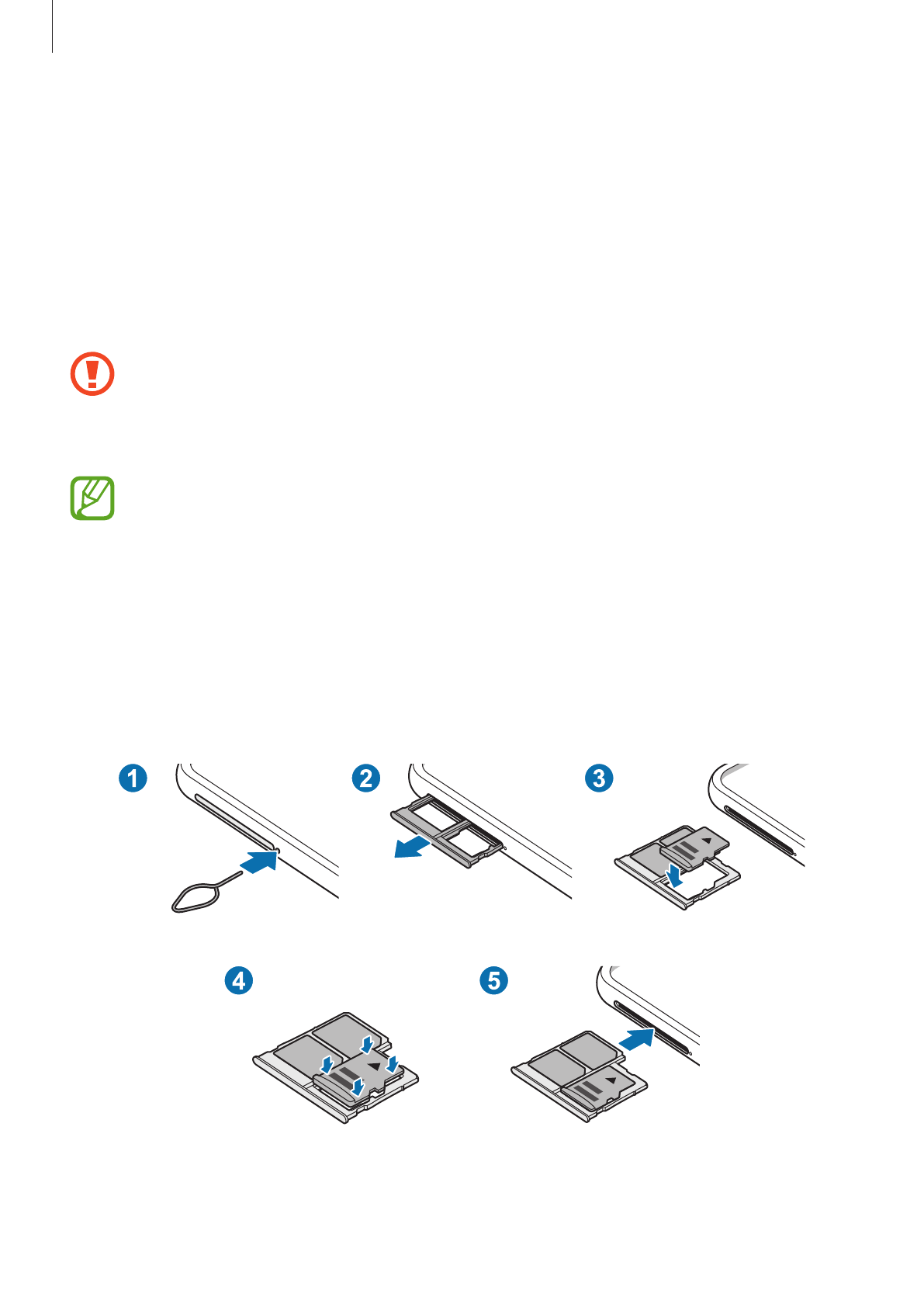 1

2

3

4

5