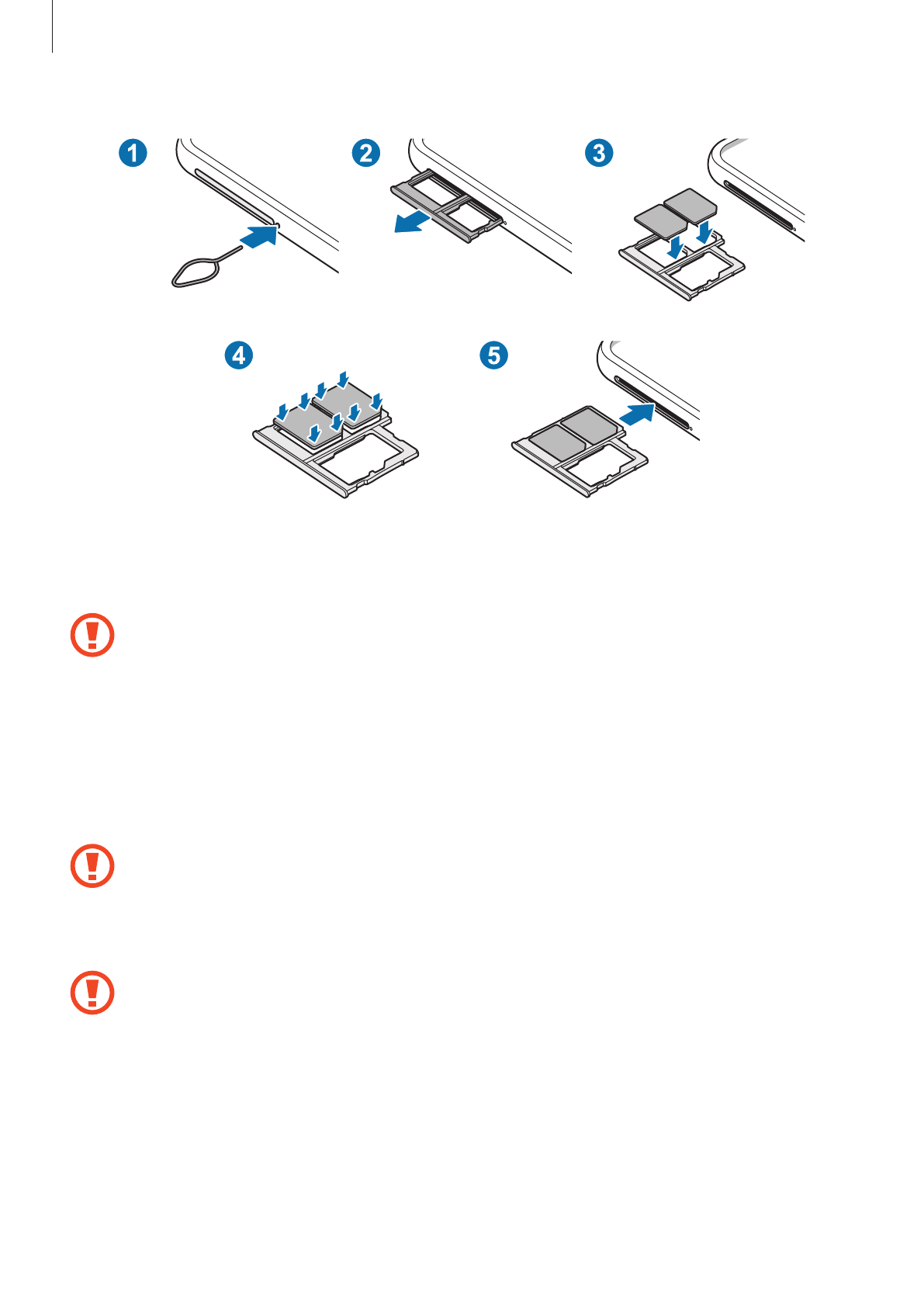 1

2

3

4

5