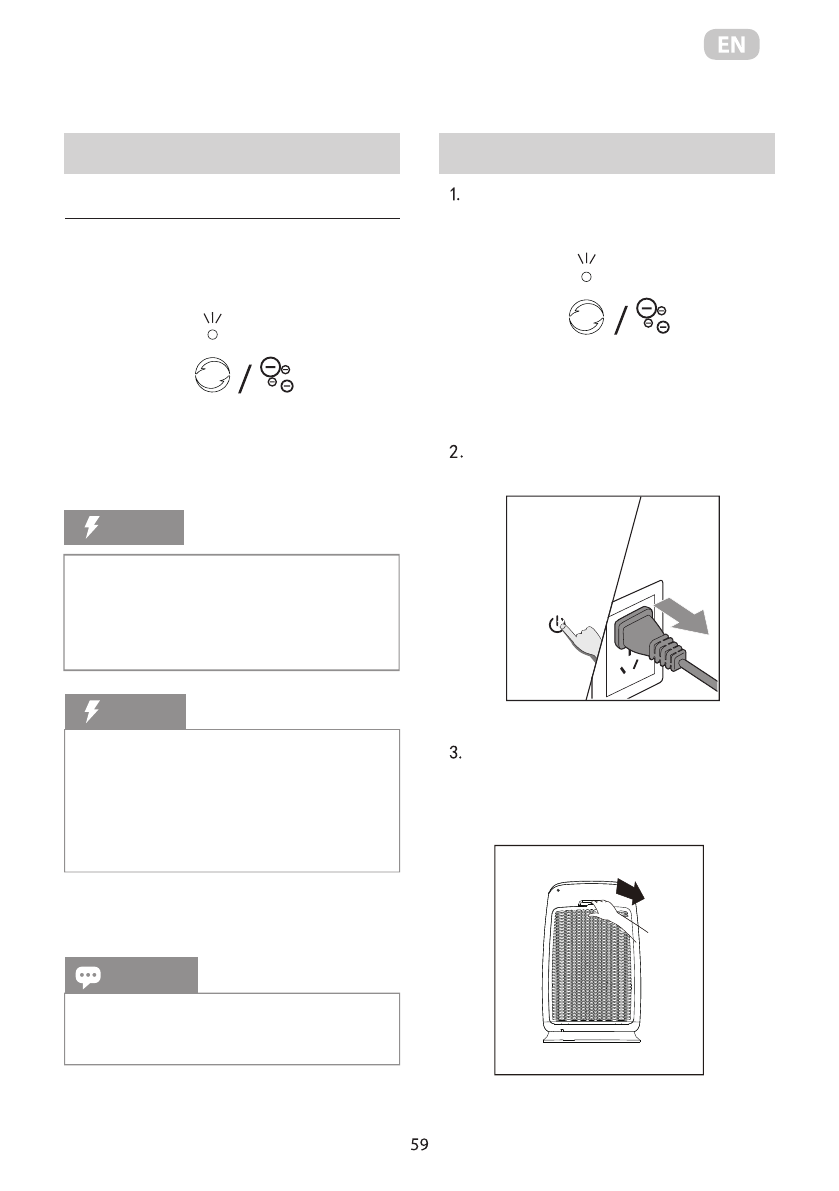 EN

1.

2.

3.

59