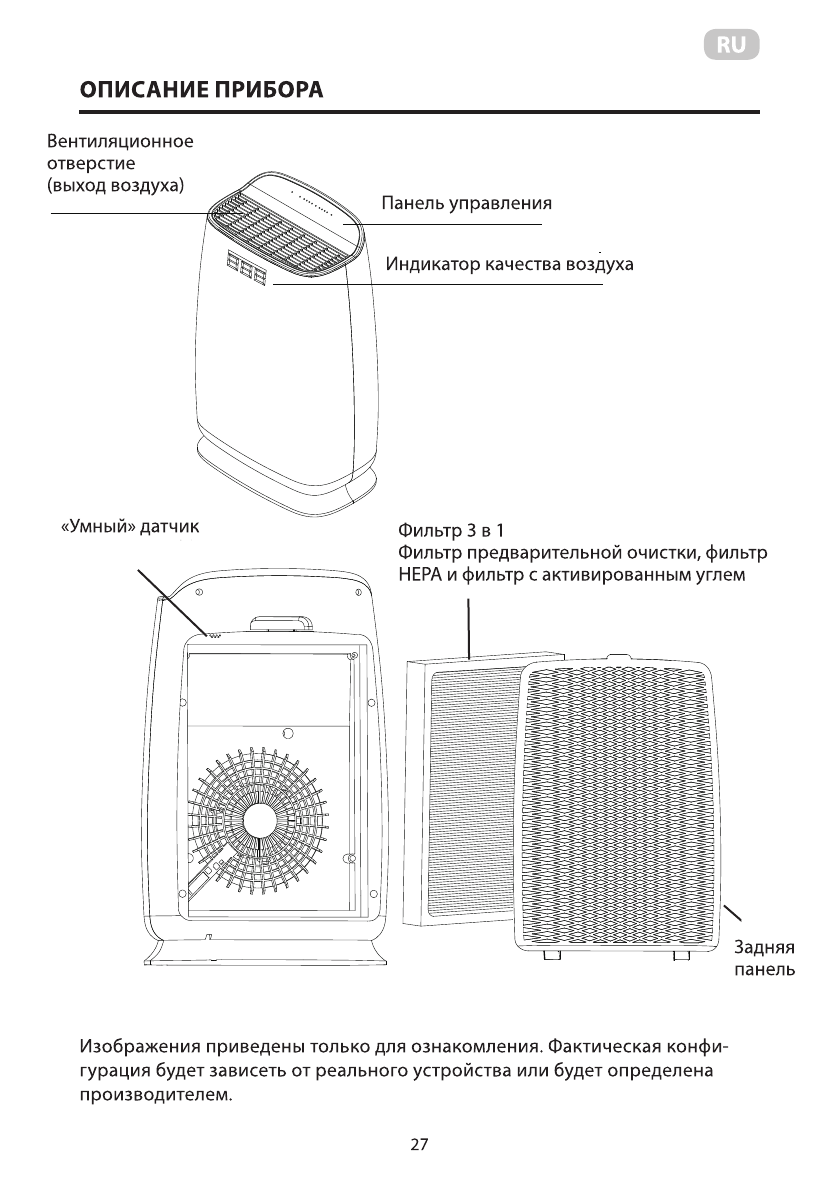 RU

ОПИСАНИЕ ПРИБОРА

Вентиляционное отверстие (выход воздуха)

Панель управления

Индикатор качества воздуха

«Умный» датчик

Фильтр 3 в 1
Фильтр предварительной очистки, фильтр HEPA и фильтр с активированным углем

Задняя панель

Изображения приведены только для ознакомления. Фактическая конфигурация будет зависеть от реального устройства или будет определена производителем.

27