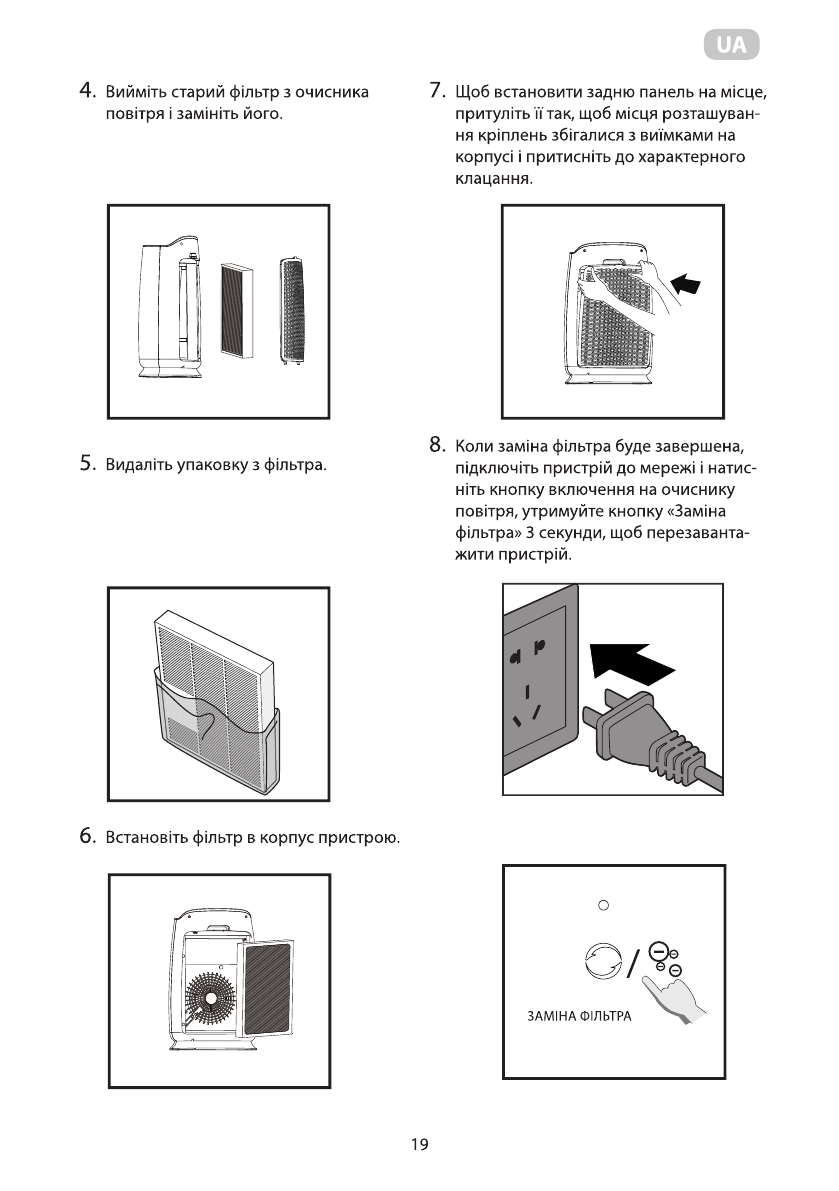 UA

4. Вийміть старий фільтр з очисника повітря і замініть його.

5. Видаліть упаковку з фільтра.

6. Встановіть фільтр в корпус пристрою.

7. Щоб встановити задню панель на місце, притуліть її так, щоб місця розташування кріплень збігалися з виїмками на корпусі і притисніть до характерного клацання.

8. Коли заміна фільтра буде завершена, підключіть пристрій до мережі і натисніть кнопку включення на очиснику повітря, утримуйте кнопку «Заміна фільтра» 3 секунди, щоб перезавантажити пристрій.

ЗАМІНА ФІЛЬТРА

19