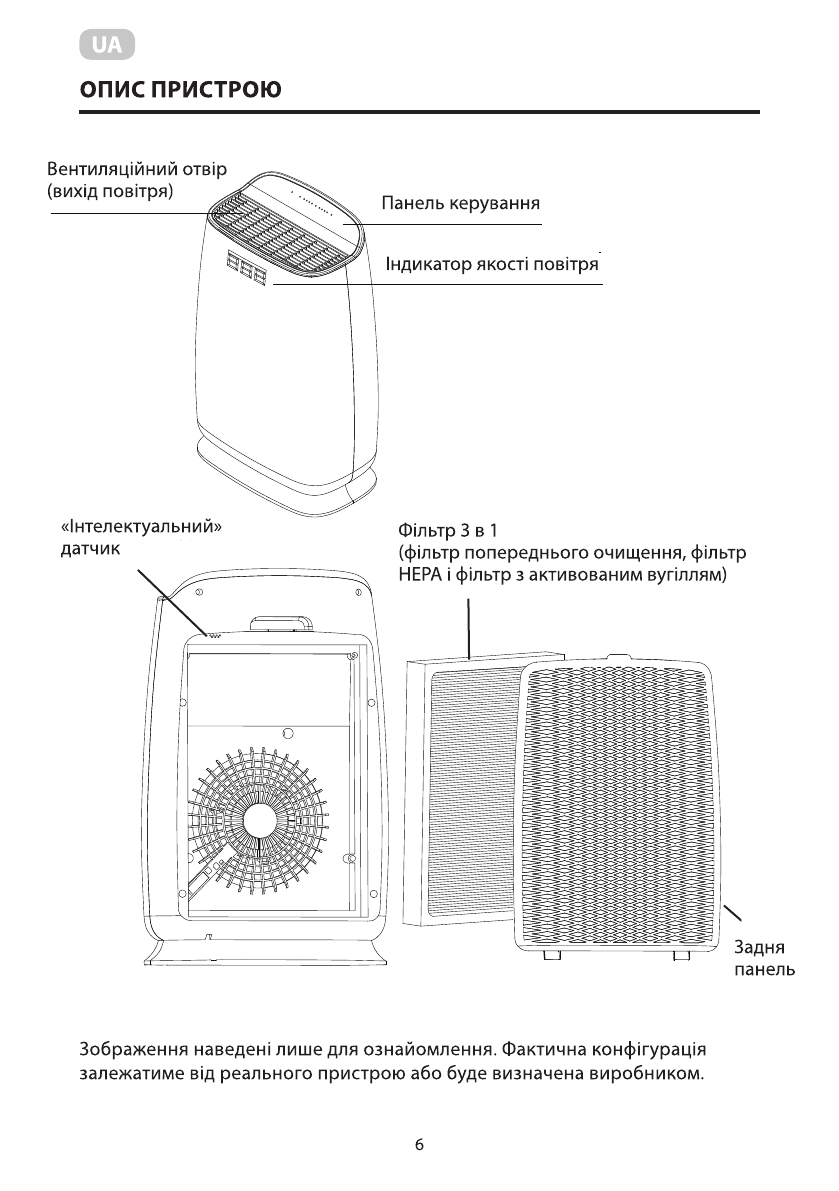 UA

ОПИС ПРИСТРОЮ

Вентиляційний отвір (вихід повітря)

Панель керування

Індикатор якості повітря

«Інтелектуальний» датчик

Фільтр 3 в 1 (фільтр попереднього очищення, фільтр HEPA і фільтр з активованим вугіллям)

Задня панель

Зображення наведені лише для ознайомлення. Фактична конфігурація залежатиме від реального пристрою або буде визначена виробником.

6