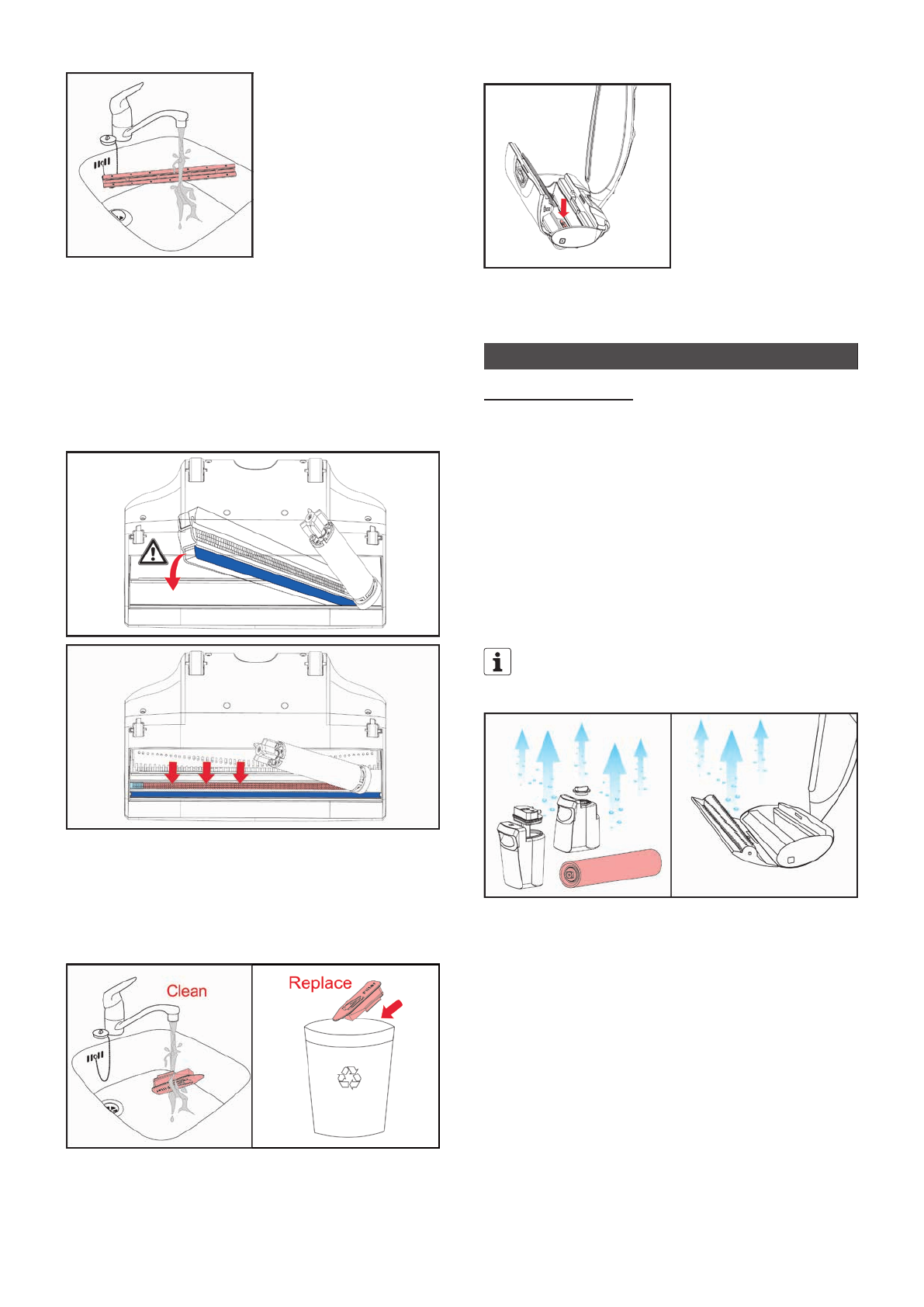 Clean

Replace