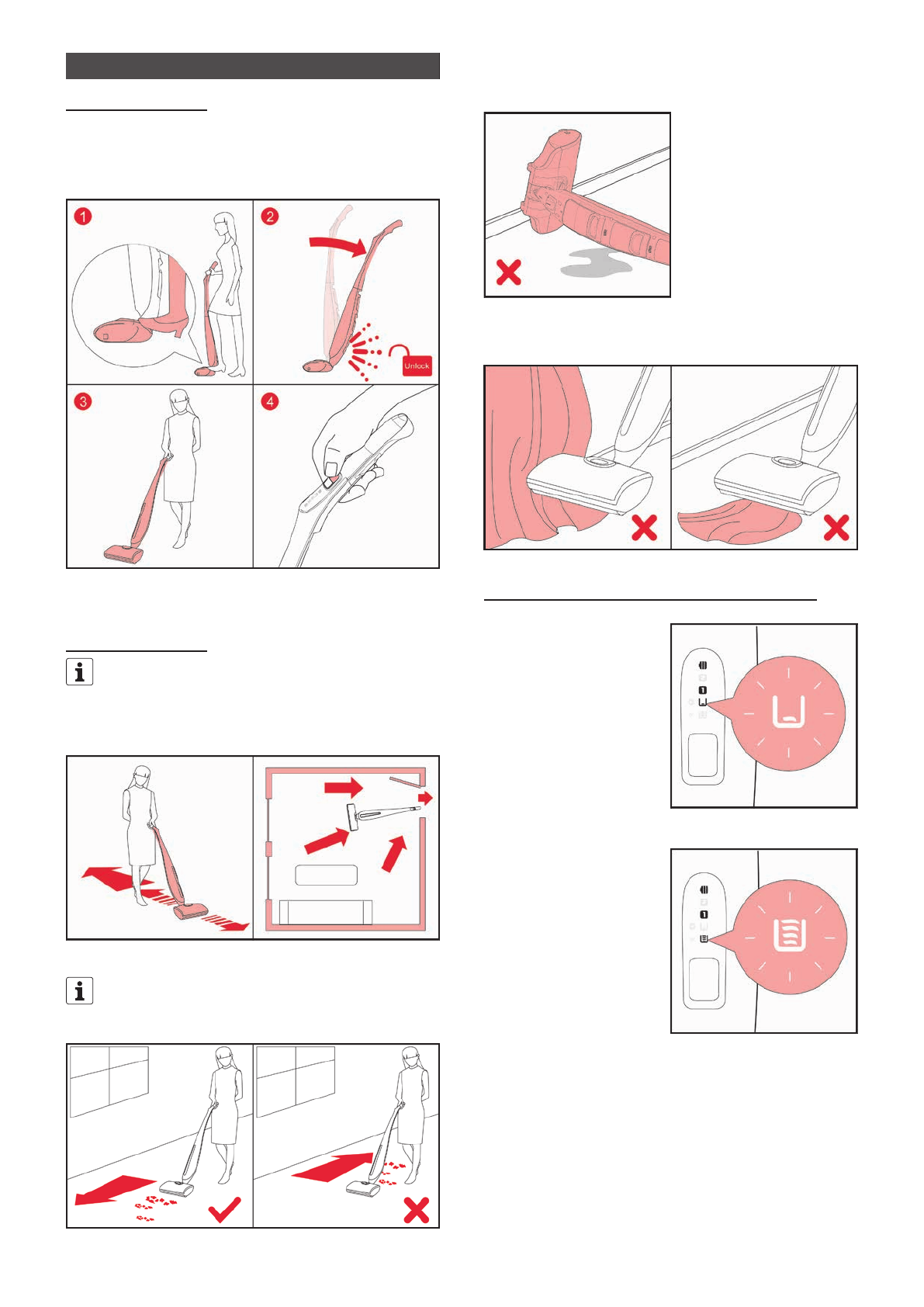 1

2

Unlock

3

4