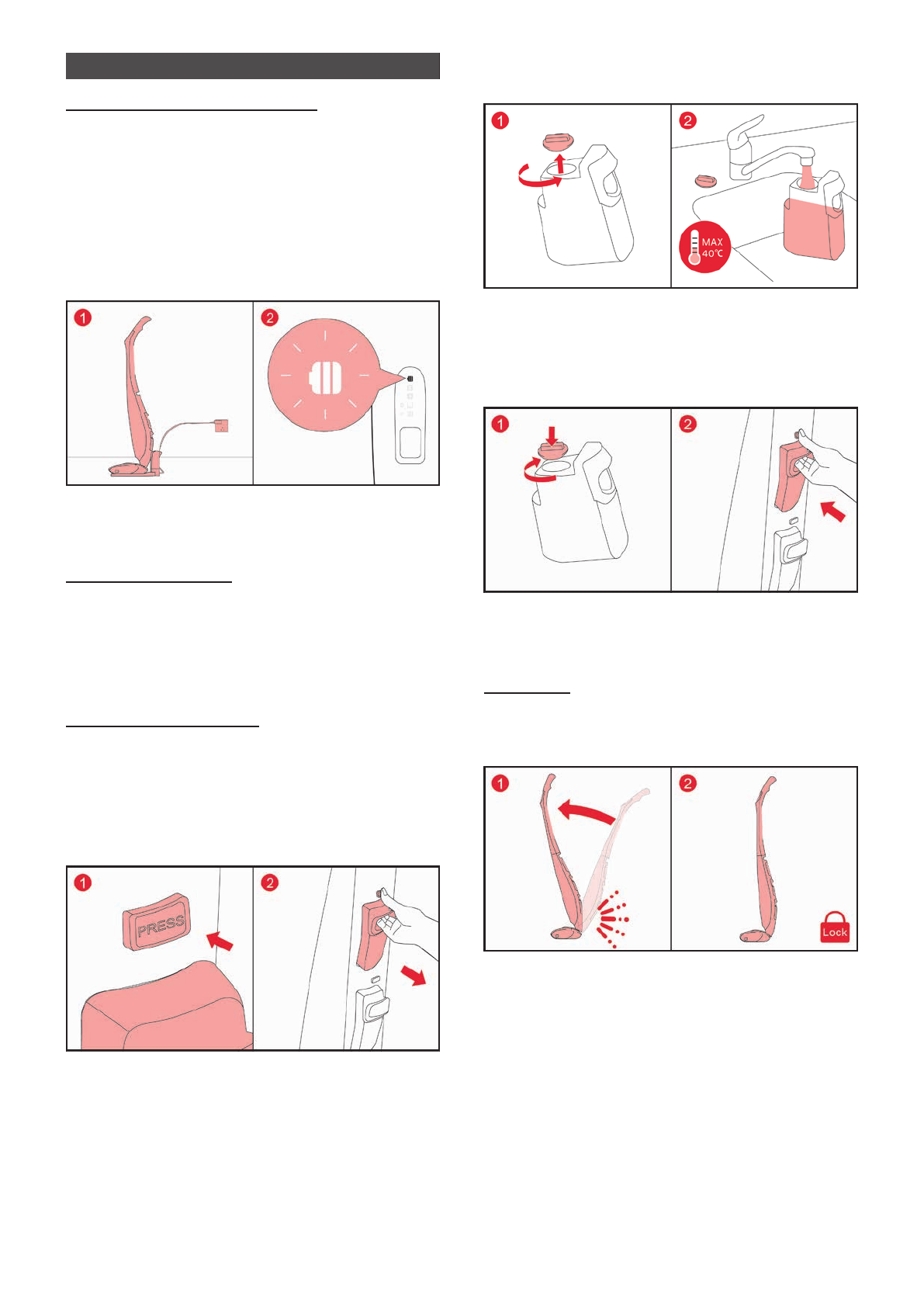 1

2

1

2

PRESS

1

2

MAX
40°C

1

2

1

2

Lock