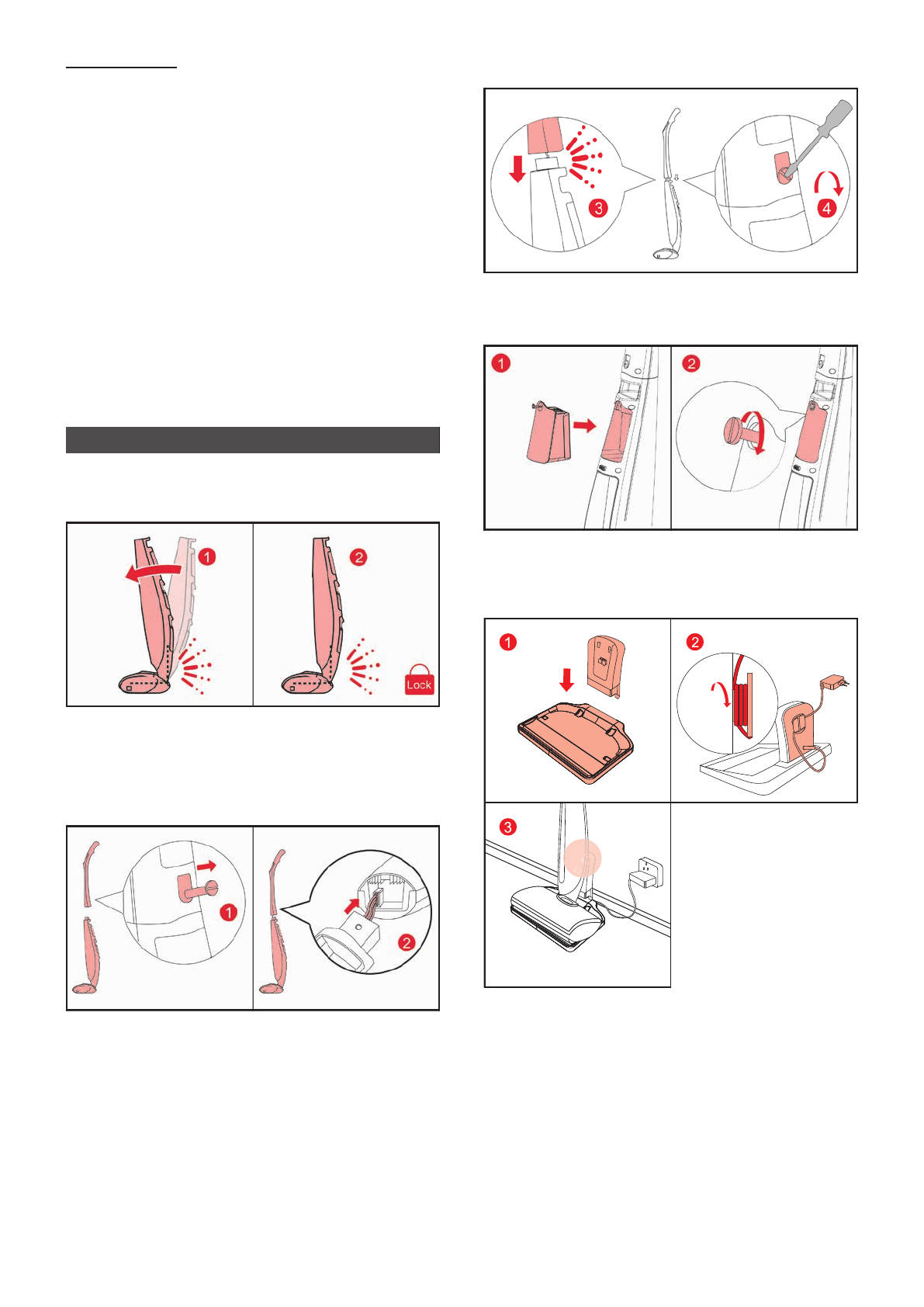 1

2

Lock

1

2

3

4

1

2

1

2

3