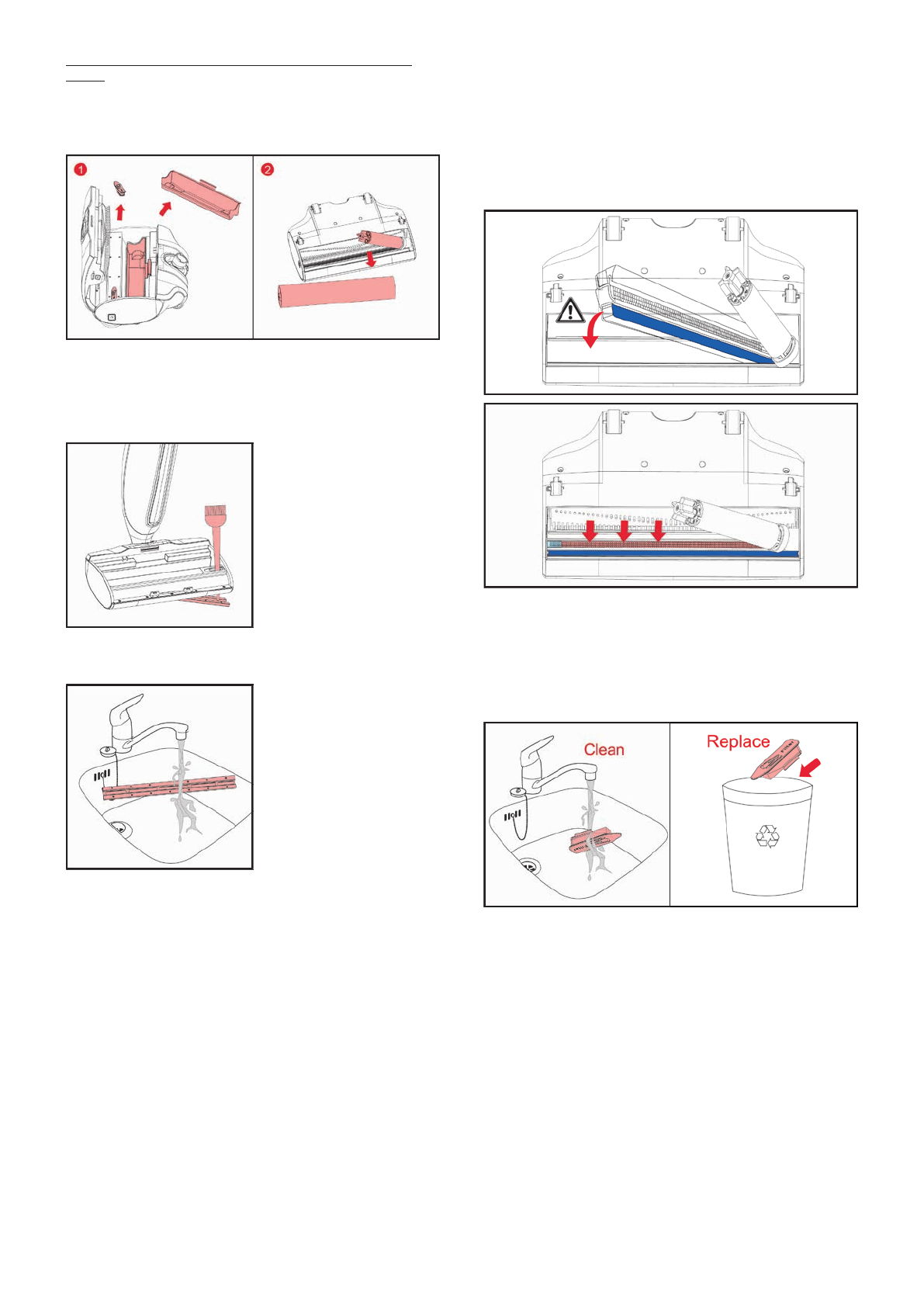 1

2

Clean

Replace