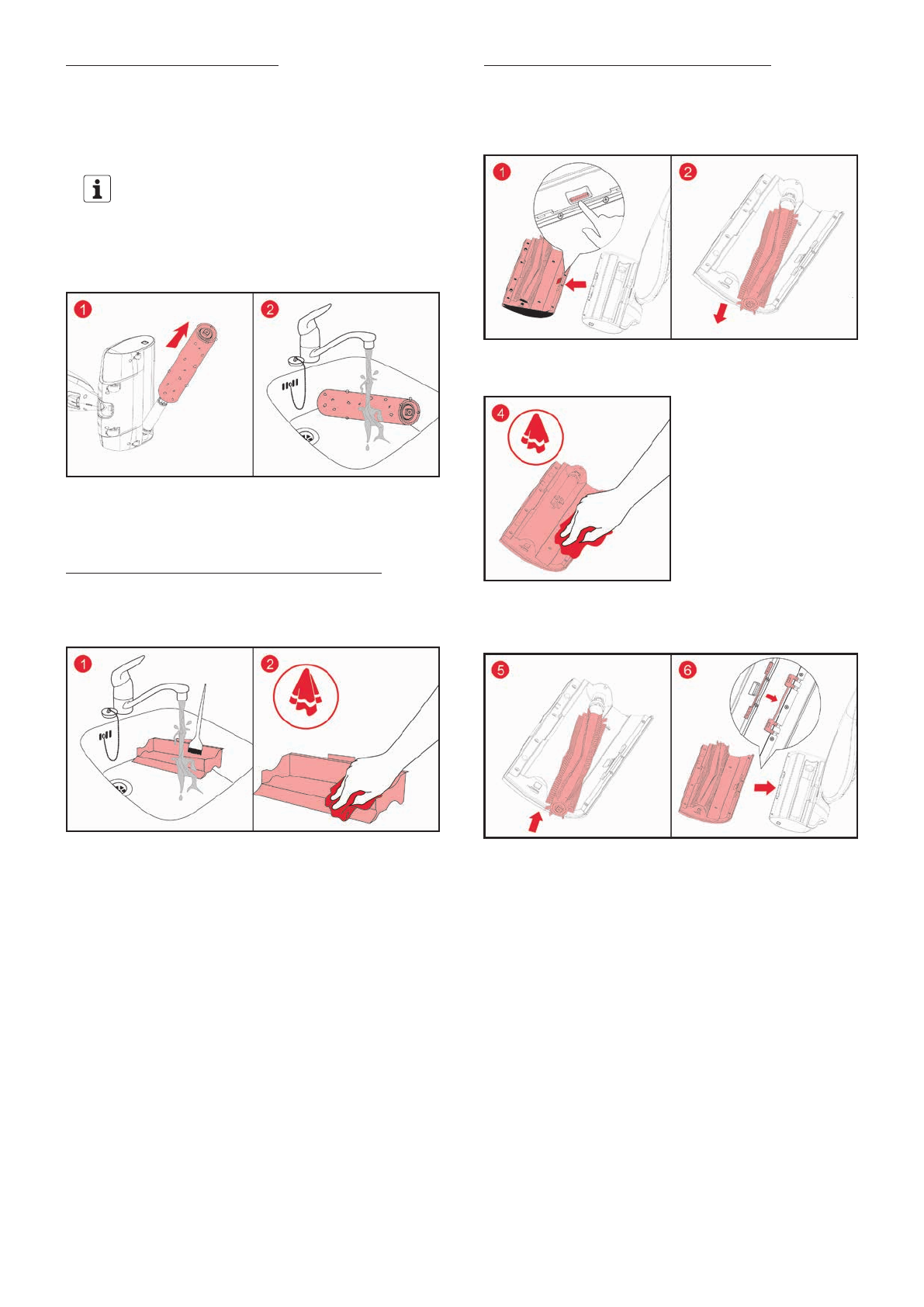 1

2

1

2

1

2

4

5

6